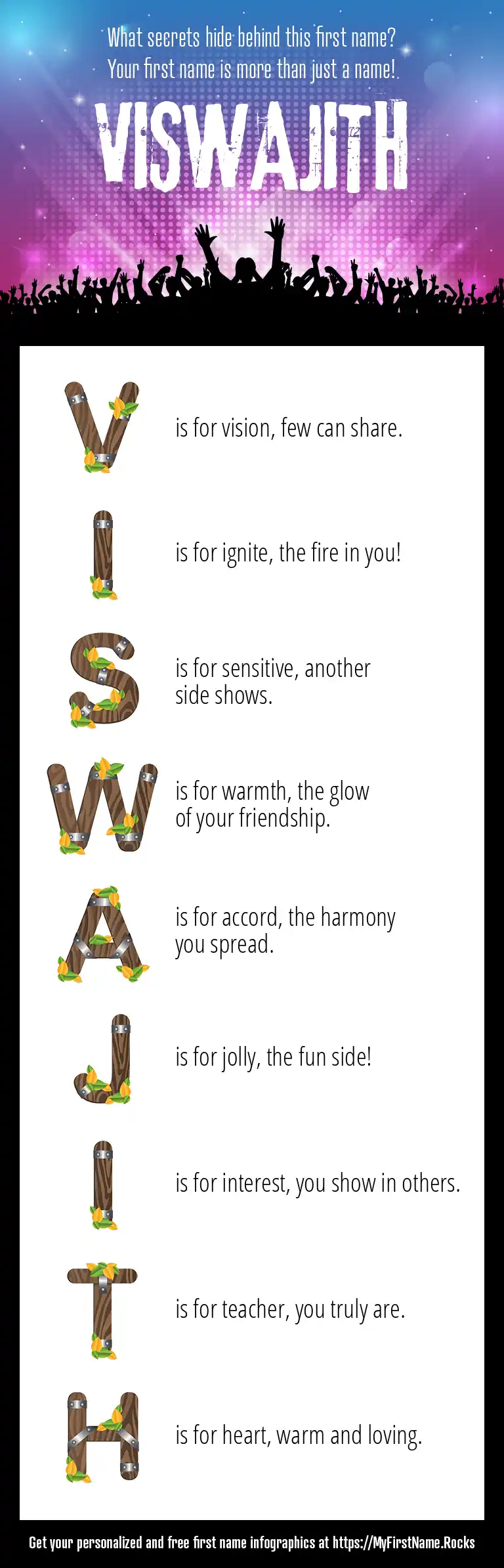 What secrets hide behind this first name?
Your first name is more than just a name!

VISWAJITH

V is for vision, few can share.

I is for ignite, the fire in you!

S is for sensitive, another side shows.

W is for warmth, the glow of your friendship.

A is for accord, the harmony you spread.

J is for jolly, the fun side!

I is for interest, you show in others.

T is for teacher, you truly are.

H is for heart, warm and loving.

Get your personalized and free first name infographics at https://MyFirstName.Rocks