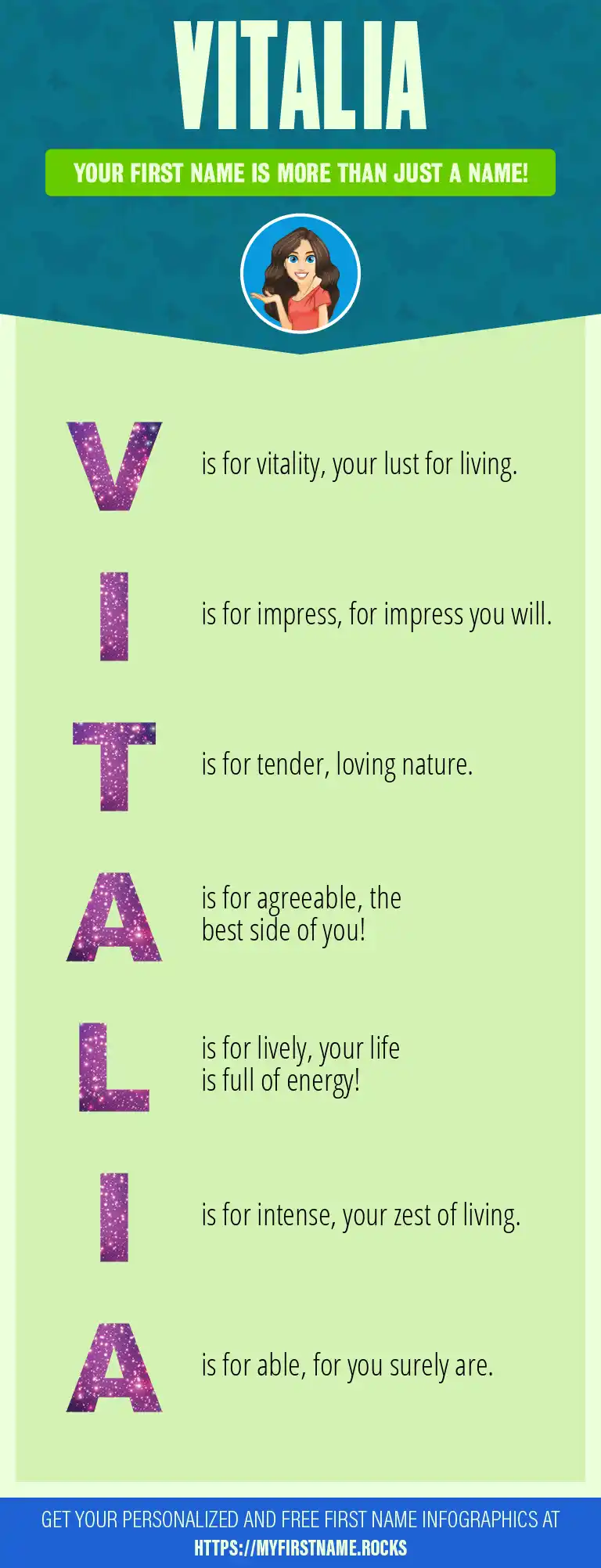 VITALIA

YOUR FIRST NAME IS MORE THAN JUST A NAME!

V is for vitality, your lust for living.

I is for impress, for impress you will.

T is for tender, loving nature.

A is for agreeable, the best side of you!

L is for lively, your life is full of energy!

I is for intense, your zest of living.

A is for able, for you surely are.

GET YOUR PERSONALIZED AND FREE FIRST NAME INFOGRAPHICS AT HTTPS://MYFIRSTNAME.ROCKS