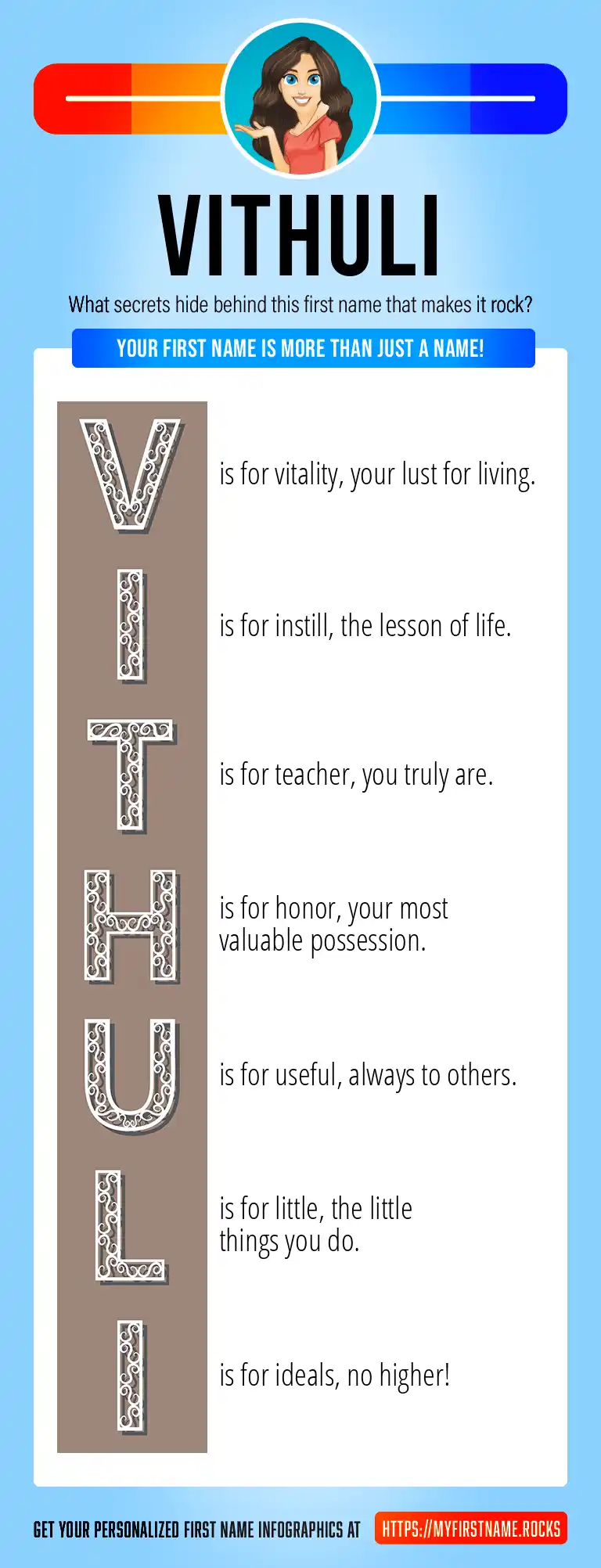 VITHULI

What secrets hide behind this first name that makes it rock?

YOUR FIRST NAME IS MORE THAN JUST A NAME!

V is for vitality, your lust for living.

I is for instill, the lesson of life.

T is for teacher, you truly are.

H is for honor, your most valuable possession.

U is for useful, always to others.

L is for little, the little things you do.

I is for ideals, no higher!

GET YOUR PERSONALIZED FIRST NAME INFOGRAPHICS AT HTTPS://MYFIRSTNAME.ROCKS