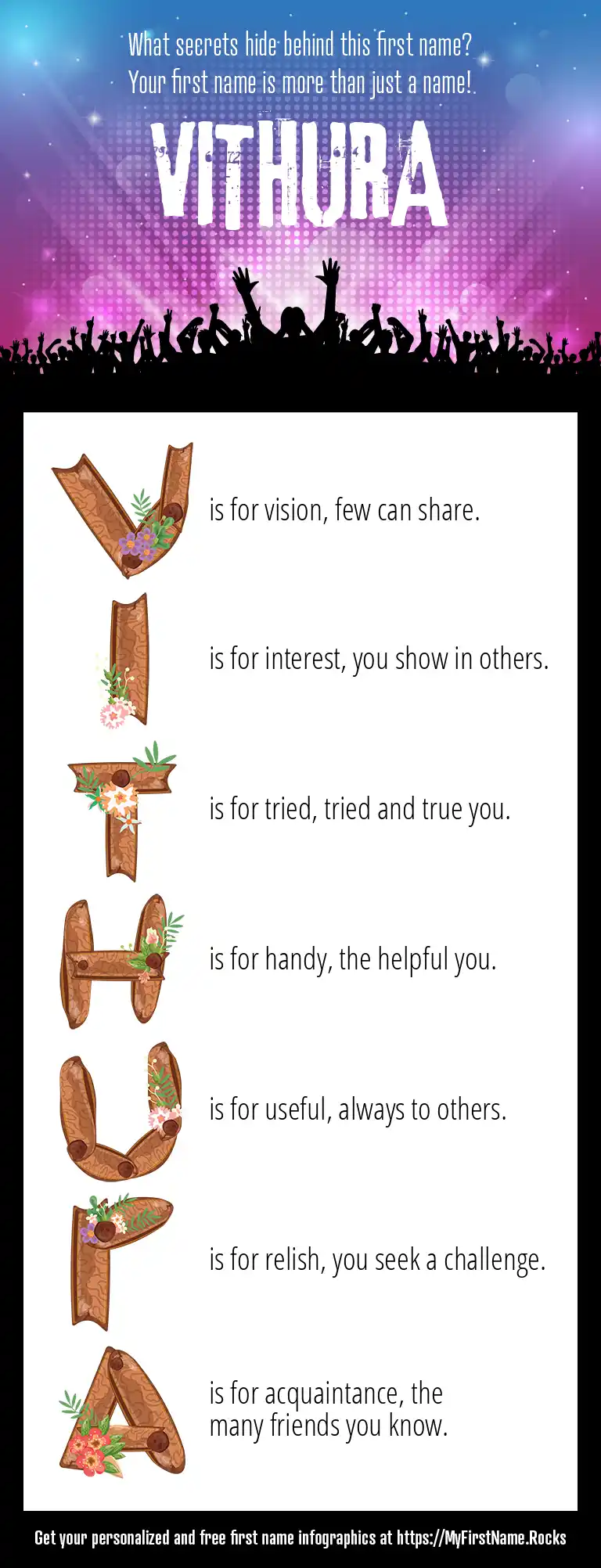 What secrets hide behind this first name?
Your first name is more than just a name!

VITHURA

V is for vision, few can share.

I is for interest, you show in others.

T is for tried, tried and true you.

H is for handy, the helpful you.

U is for useful, always to others.

R is for relish, you seek a challenge.

A is for acquaintance, the many friends you know.

Get your personalized and free first name infographics at https://MyFirstName.Rocks