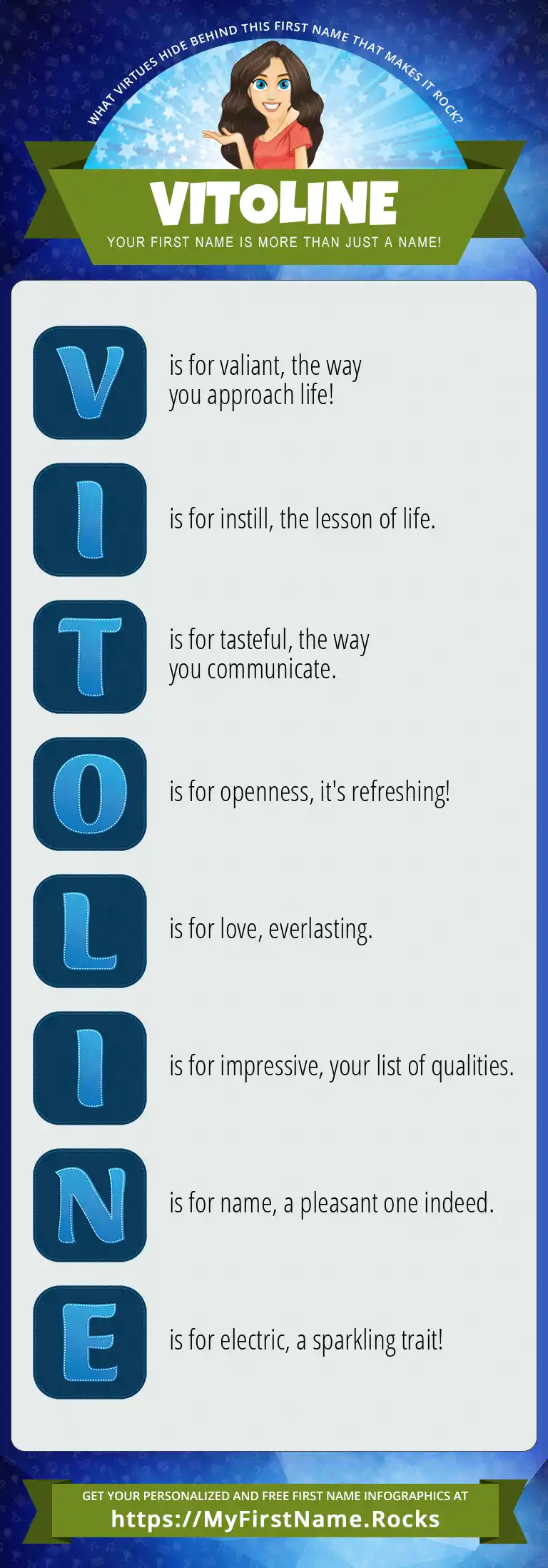 WHAT VIRTUES HIDE BEHIND THIS FIRST NAME THAT MAKES IT ROCK?

VITOLINE

YOUR FIRST NAME IS MORE THAN JUST A NAME!

V is for valiant, the way you approach life!

I is for instill, the lesson of life.

T is for tasteful, the way you communicate.

O is for openness, it's refreshing!

L is for love, everlasting.

I is for impressive, your list of qualities.

N is for name, a pleasant one indeed.

E is for electric, a sparkling trait!

GET YOUR PERSONALIZED AND FREE FIRST NAME INFOGRAPHICS AT
https://MyFirstName.Rocks