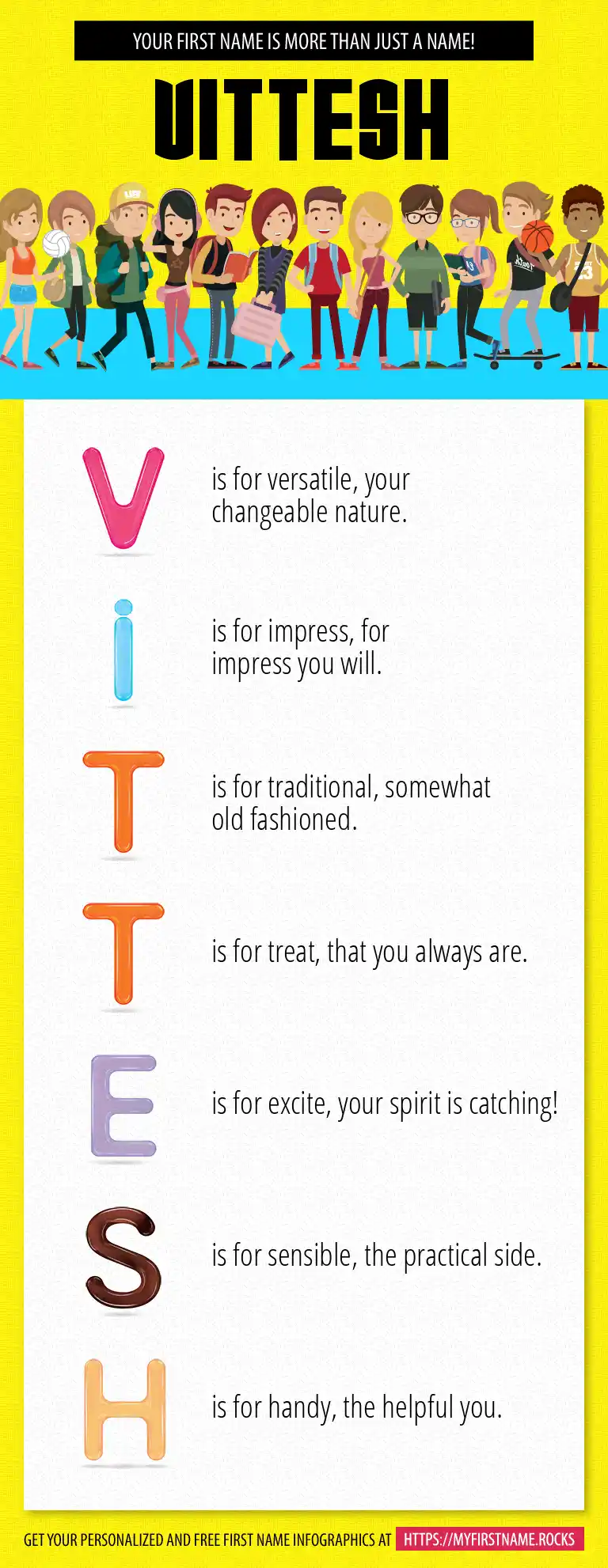 YOUR FIRST NAME IS MORE THAN JUST A NAME!

VITTESH

V is for versatile, your changeable nature.

i is for impress, for impress you will.

T is for traditional, somewhat old fashioned.

T is for treat, that you always are.

E is for excite, your spirit is catching!

S is for sensible, the practical side.

H is for handy, the helpful you.

GET YOUR PERSONALIZED AND FREE FIRST NAME INFOGRAPHICS AT HTTPS://MYFIRSTNAME.ROCKS