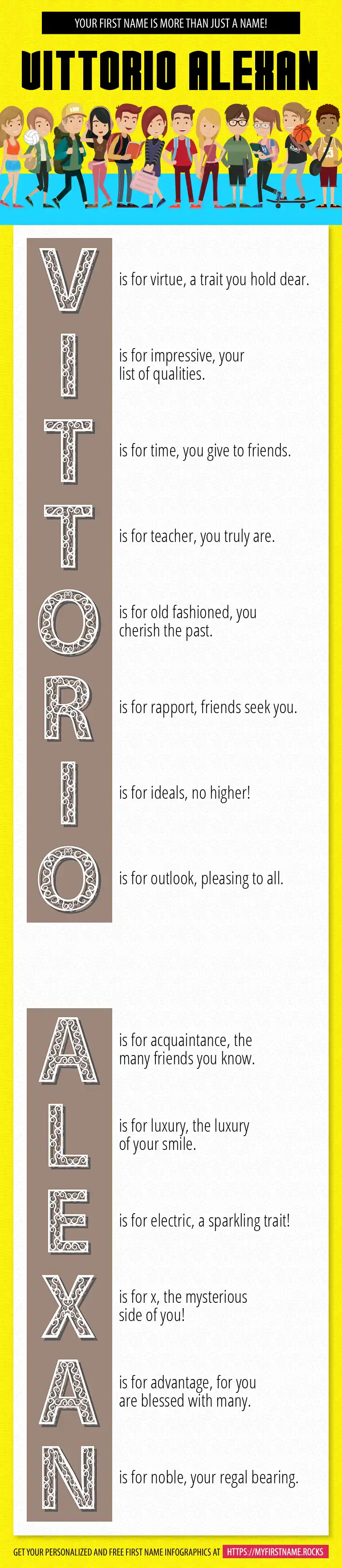 YOUR FIRST NAME IS MORE THAN JUST A NAME!

VITTORIO ALEXAN

V is for virtue, a trait you hold dear.

I is for impressive, your list of qualities.

T is for time, you give to friends.

T is for teacher, you truly are.

O is for old fashioned, you cherish the past.

R is for rapport, friends seek you.

I is for ideals, no higher!

O is for outlook, pleasing to all.

A is for acquaintance, the many friends you know.

L is for luxury, the luxury of your smile.

E is for electric, a sparkling trait!

X is for x, the mysterious side of you!

A is for advantage, for you are blessed with many.

N is for noble, your regal bearing.

GET YOUR PERSONALIZED AND FREE FIRST NAME INFOGRAPHICS AT HTTPS://MYFIRSTNAME.ROCKS