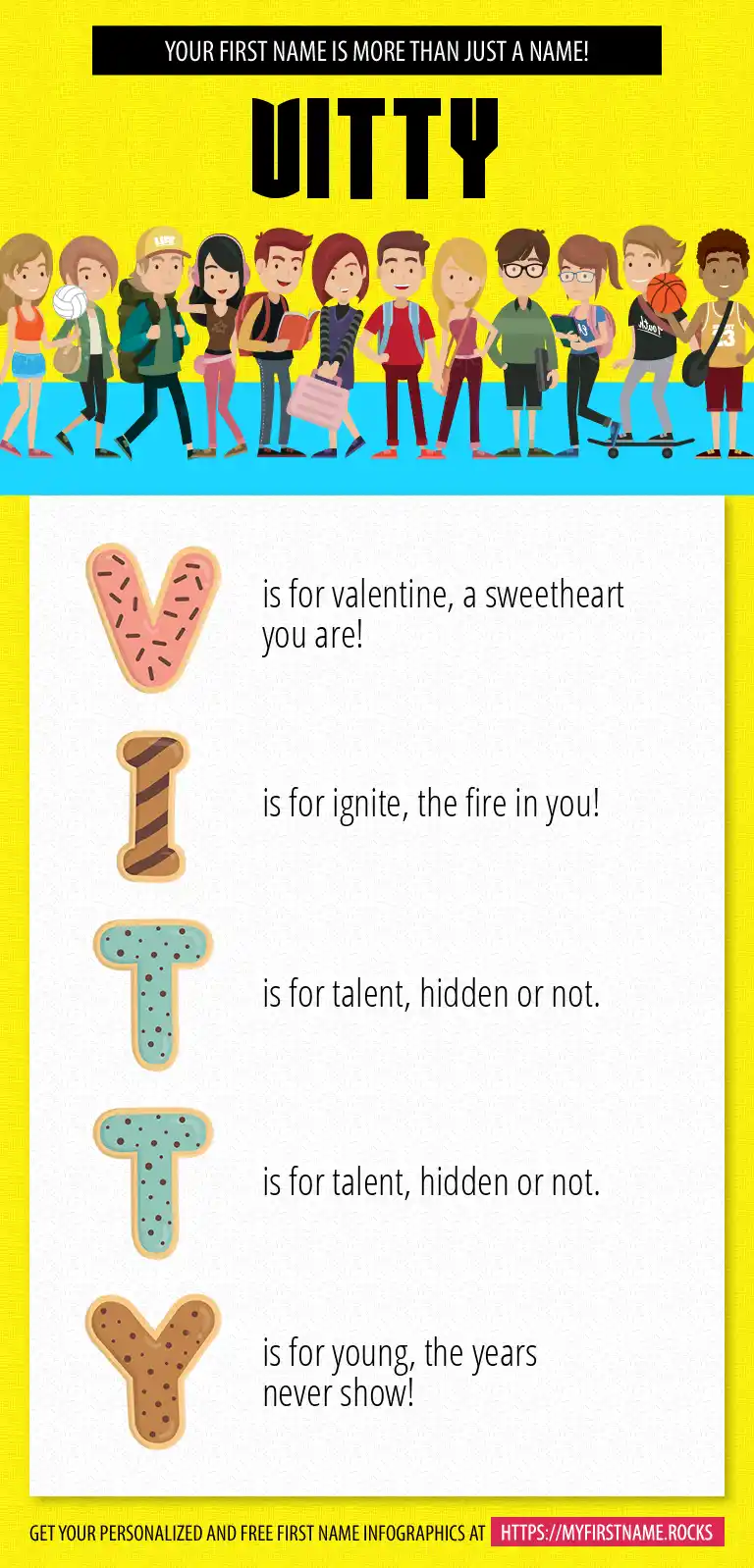 YOUR FIRST NAME IS MORE THAN JUST A NAME!

VITTY

V is for valentine, a sweetheart you are!

I is for ignite, the fire in you!

T is for talent, hidden or not.

T is for talent, hidden or not.

Y is for young, the years never show!

GET YOUR PERSONALIZED AND FREE FIRST NAME INFOGRAPHICS AT HTTPS://MYFIRSTNAME.ROCKS