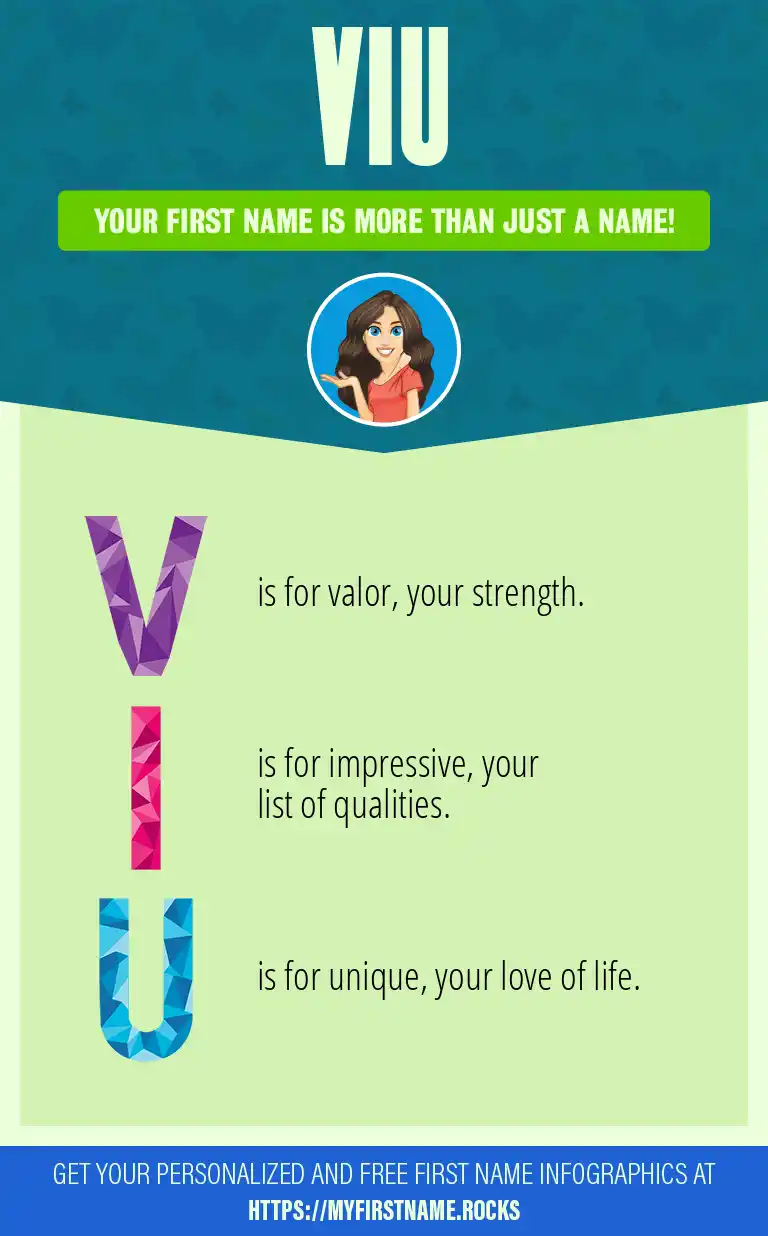 VIU

YOUR FIRST NAME IS MORE THAN JUST A NAME!

V is for valor, your strength.

I is for impressive, your list of qualities.

U is for unique, your love of life.

GET YOUR PERSONALIZED AND FREE FIRST NAME INFOGRAPHICS AT
HTTPS://MYFIRSTNAME.ROCKS