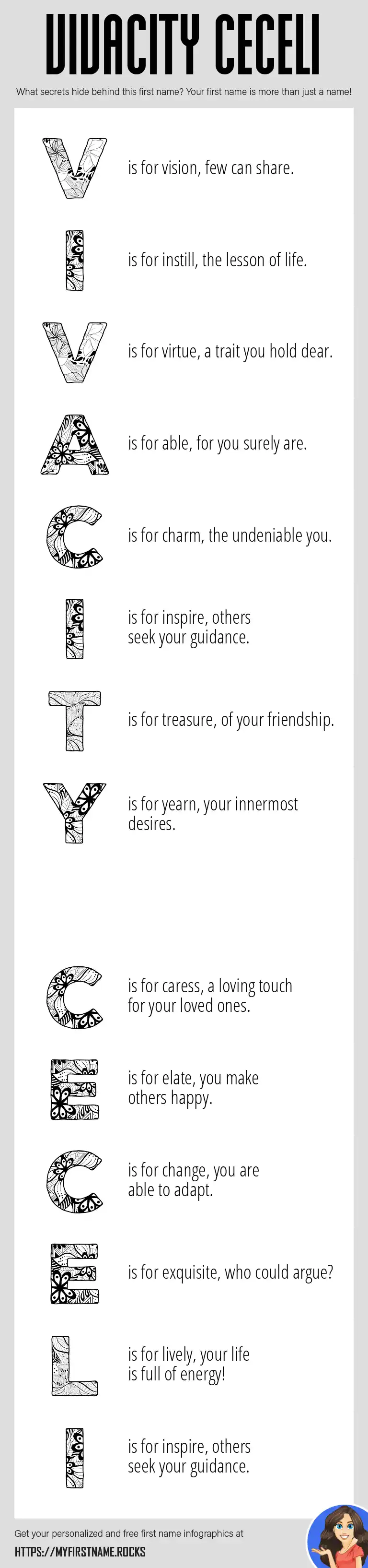 VIVACITY CECELI

What secrets hide behind this first name? Your first name is more than just a name!

V is for vision, few can share.

I is for instill, the lesson of life.

V is for virtue, a trait you hold dear.

A is for able, for you surely are.

C is for charm, the undeniable you.

I is for inspire, others seek your guidance.

T is for treasure, of your friendship.

Y is for yearn, your innermost desires.

C is for caress, a loving touch for your loved ones.

E is for elate, you make others happy.

C is for change, you are able to adapt.

E is for exquisite, who could argue?

L is for lively, your life is full of energy!

I is for inspire, others seek your guidance.

Get your personalized and free first name infographics at

HTTPS://MYFIRSTNAME.ROCKS