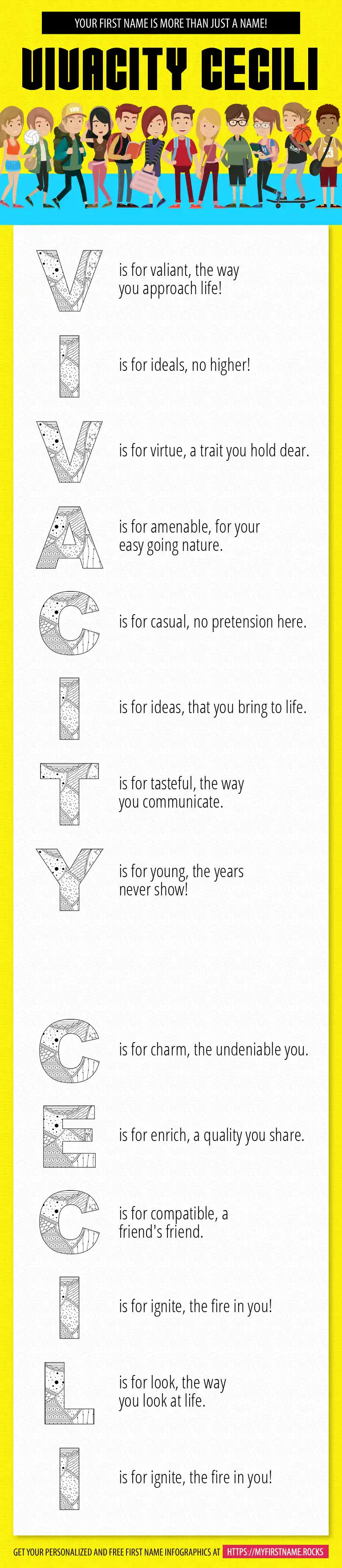 YOUR FIRST NAME IS MORE THAN JUST A NAME!

VIVACITY CECILI

V is for valiant, the way you approach life!

I is for ideals, no higher!

V is for virtue, a trait you hold dear.

A is for amenable, for your easy going nature.

C is for casual, no pretension here.

I is for ideas, that you bring to life.

T is for tasteful, the way you communicate.

Y is for young, the years never show!

C is for charm, the undeniable you.

E is for enrich, a quality you share.

C is for compatible, a friend's friend.

I is for ignite, the fire in you!

L is for look, the way you look at life.

I is for ignite, the fire in you!

GET YOUR PERSONALIZED AND FREE FIRST NAME INFOGRAPHICS AT HTTPS://MYFIRSTNAME.ROCKS