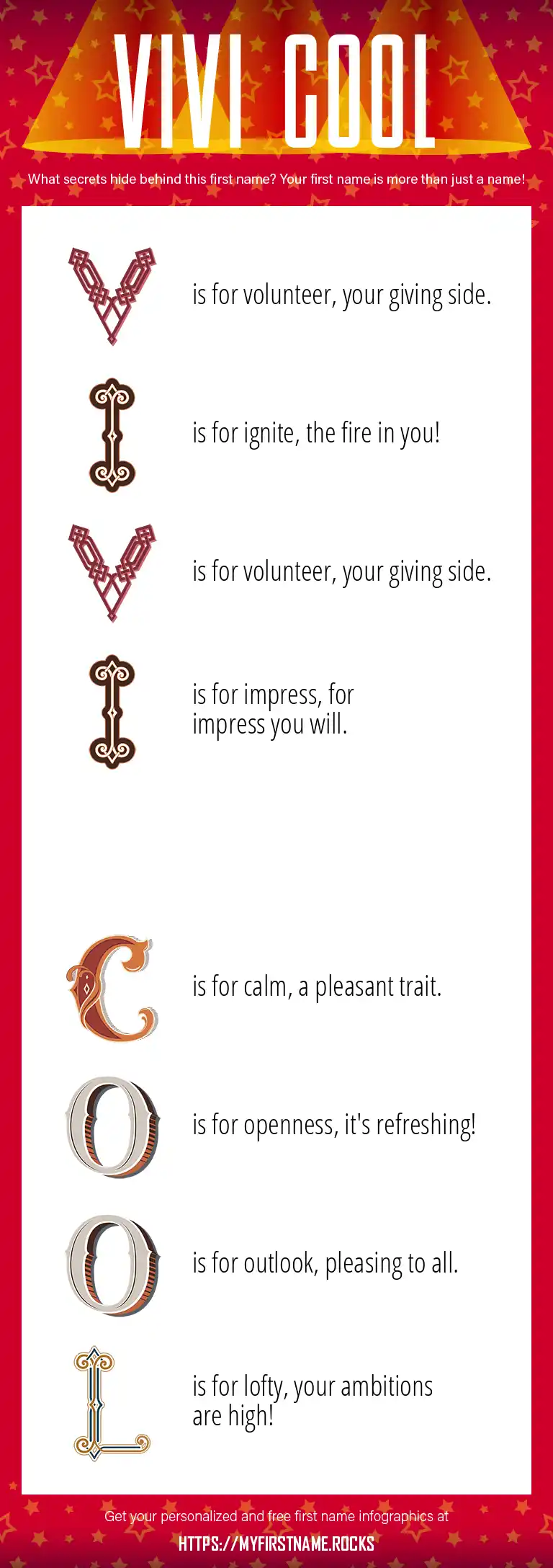 VIVI COOL

What secrets hide behind this first name? Your first name is more than just a name!

V is for volunteer, your giving side.

I is for ignite, the fire in you!

V is for volunteer, your giving side.

I is for impress, for impress you will.

C is for calm, a pleasant trait.

O is for openness, it's refreshing!

O is for outlook, pleasing to all.

L is for lofty, your ambitions are high!

Get your personalized and free first name infographics at

HTTPS://MYFIRSTNAME.ROCKS