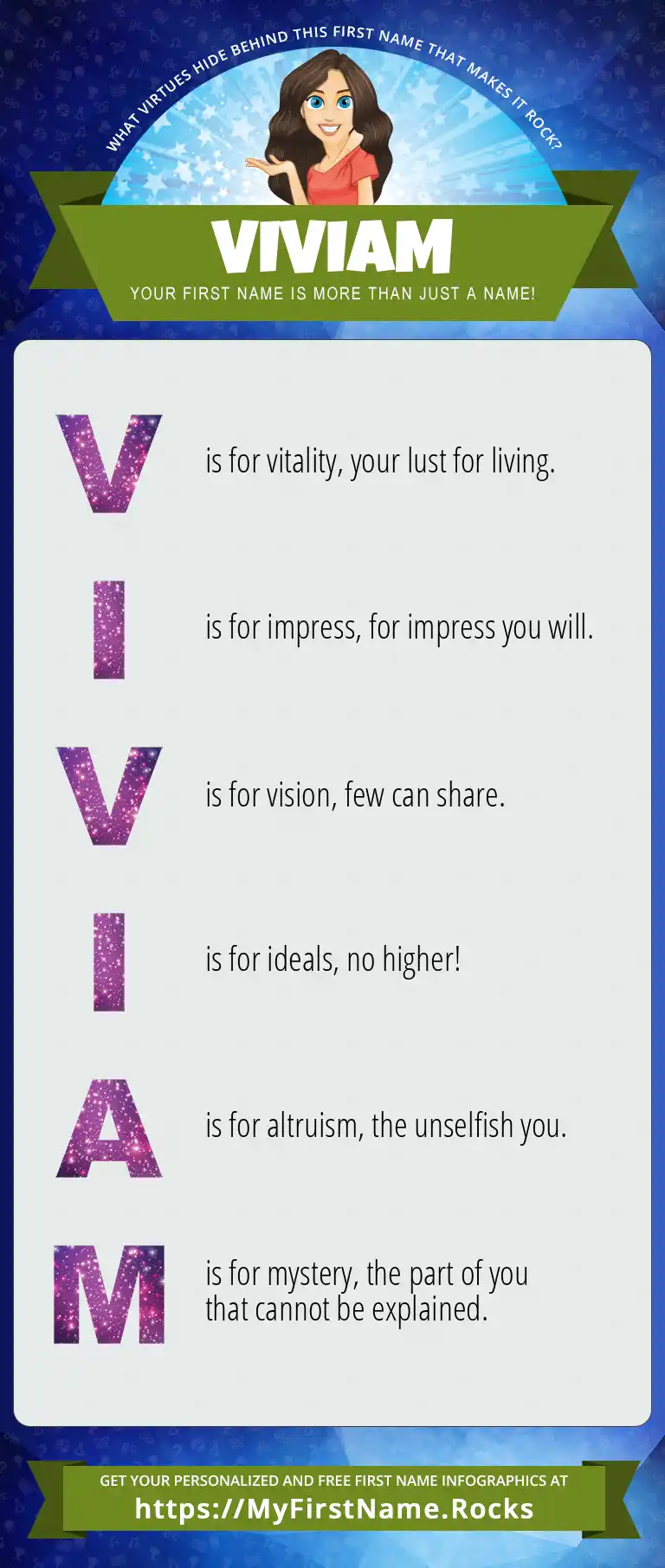 WHAT VIRTUES HIDE BEHIND THIS FIRST NAME THAT MAKES IT ROCK?

VIVIAM

YOUR FIRST NAME IS MORE THAN JUST A NAME!

V is for vitality, your lust for living.

I is for impress, for impress you will.

V is for vision, few can share.

I is for ideals, no higher!

A is for altruism, the unselfish you.

M is for mystery, the part of you that cannot be explained.

GET YOUR PERSONALIZED AND FREE FIRST NAME INFOGRAPHICS AT

https://MyFirstName.Rocks