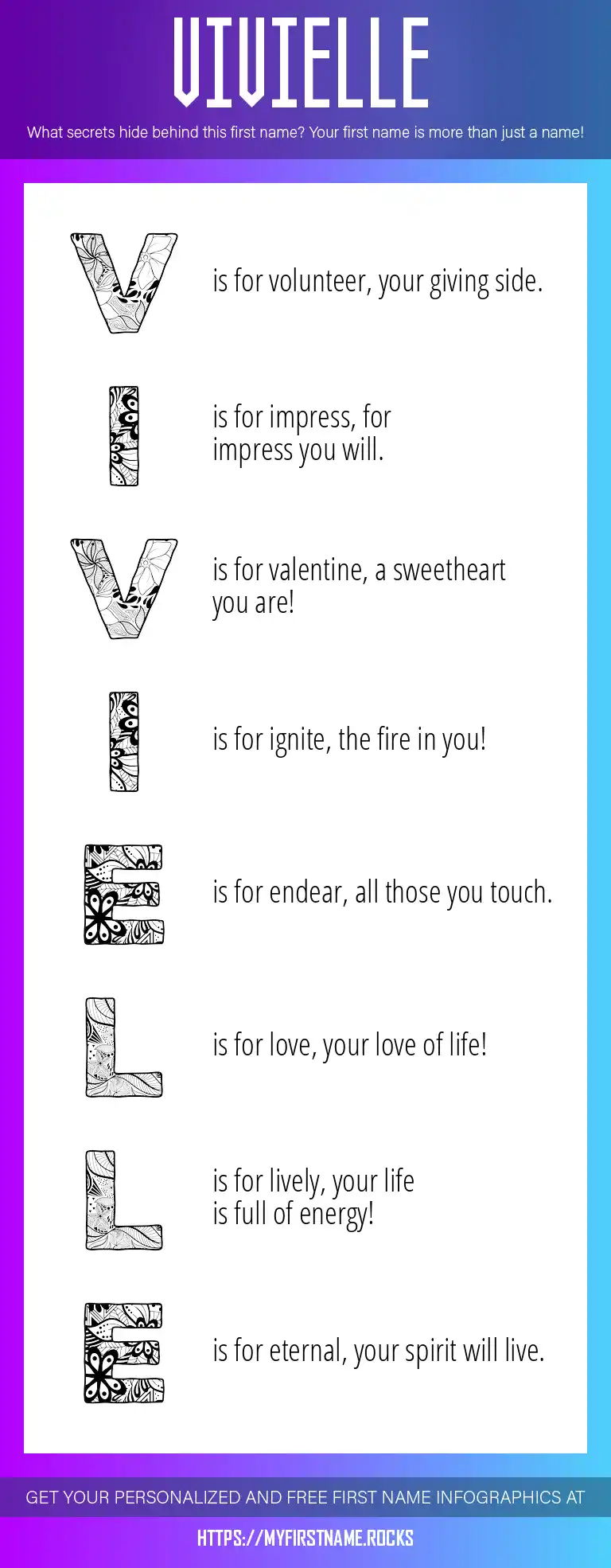 VIVIELLE

What secrets hide behind this first name? Your first name is more than just a name!

V is for volunteer, your giving side.

I is for impress, for impress you will.

V is for valentine, a sweetheart you are!

I is for ignite, the fire in you!

E is for endear, all those you touch.

L is for love, your love of life!

L is for lively, your life is full of energy!

E is for eternal, your spirit will live.

GET YOUR PERSONALIZED AND FREE FIRST NAME INFOGRAPHICS AT

HTTPS://MYFIRSTNAME.ROCKS