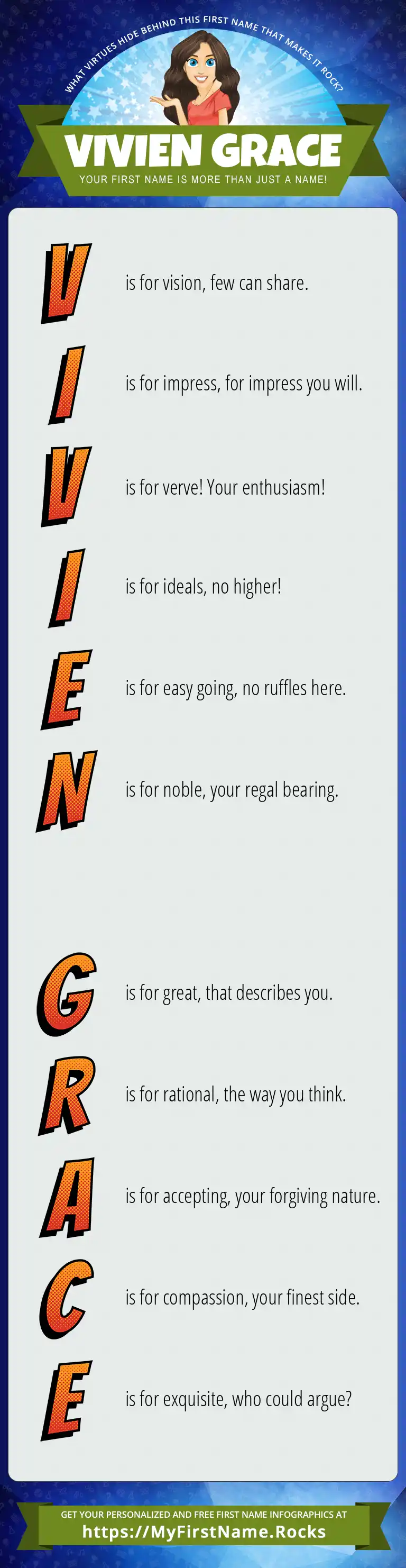 WHAT VIRTUES HIDE BEHIND THIS FIRST NAME THAT MAKES IT ROCK?

VIVIEN GRACE

YOUR FIRST NAME IS MORE THAN JUST A NAME!

V is for vision, few can share.

I is for impress, for impress you will.

V is for verve! Your enthusiasm!

I is for ideals, no higher!

E is for easy going, no ruffles here.

N is for noble, your regal bearing.

G is for great, that describes you.

R is for rational, the way you think.

A is for accepting, your forgiving nature.

C is for compassion, your finest side.

E is for exquisite, who could argue?

GET YOUR PERSONALIZED AND FREE FIRST NAME INFOGRAPHICS AT

https://MyFirstName.Rocks