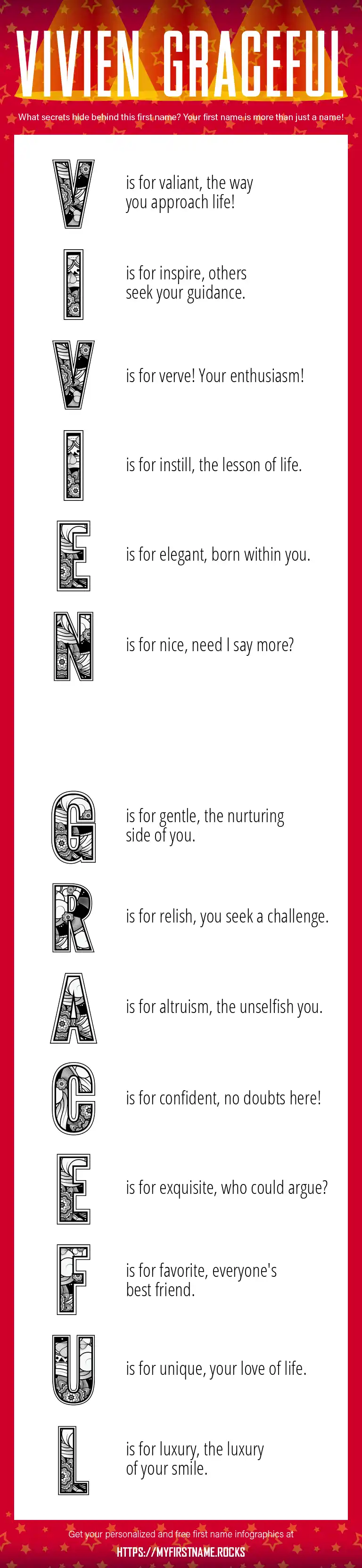 VIVIEN GRACEFUL

What secrets hide behind this first name? Your first name is more than just a name!

V is for valiant, the way you approach life!

I is for inspire, others seek your guidance.

V is for verve! Your enthusiasm!

I is for instill, the lesson of life.

E is for elegant, born within you.

N is for nice, need I say more?

G is for gentle, the nurturing side of you.

R is for relish, you seek a challenge.

A is for altruism, the unselfish you.

C is for confident, no doubts here!

E is for exquisite, who could argue?

F is for favorite, everyone's best friend.

U is for unique, your love of life.

L is for luxury, the luxury of your smile.

Get your personalized and free first name infographics at
HTTPS://MYFIRSTNAME.ROCKS