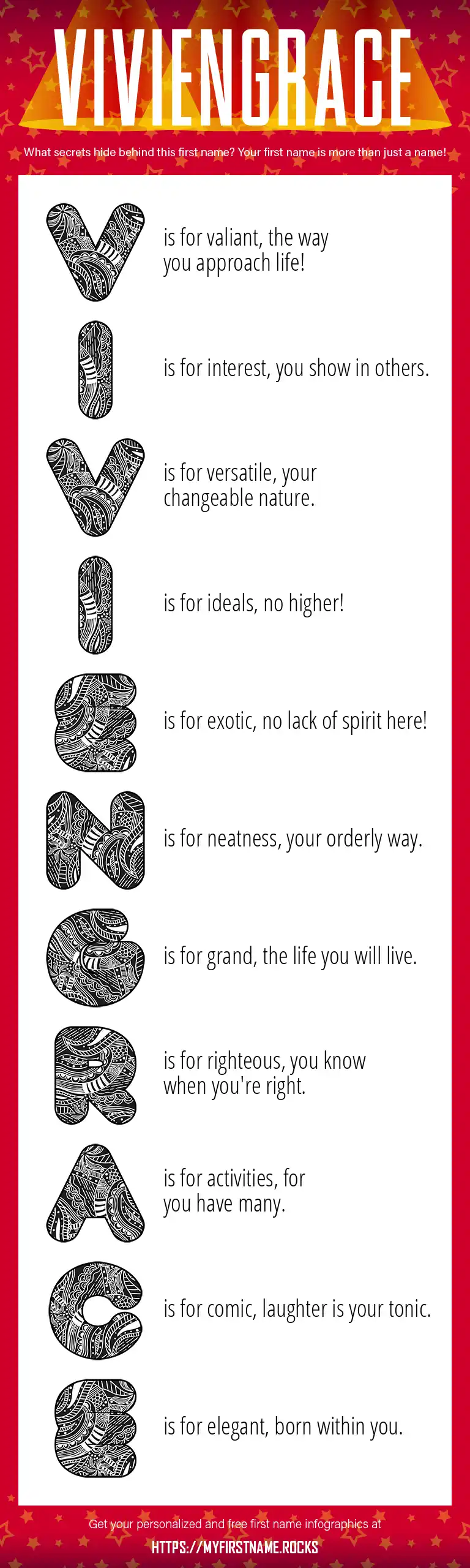 VIVIENGRACE

What secrets hide behind this first name? Your first name is more than just a name!

V is for valiant, the way you approach life!

I is for interest, you show in others.

V is for versatile, your changeable nature.

I is for ideals, no higher!

E is for exotic, no lack of spirit here!

N is for neatness, your orderly way.

G is for grand, the life you will live.

R is for righteous, you know when you're right.

A is for activities, for you have many.

C is for comic, laughter is your tonic.

E is for elegant, born within you.

Get your personalized and free first name infographics at
HTTPS://MYFIRSTNAME.ROCKS