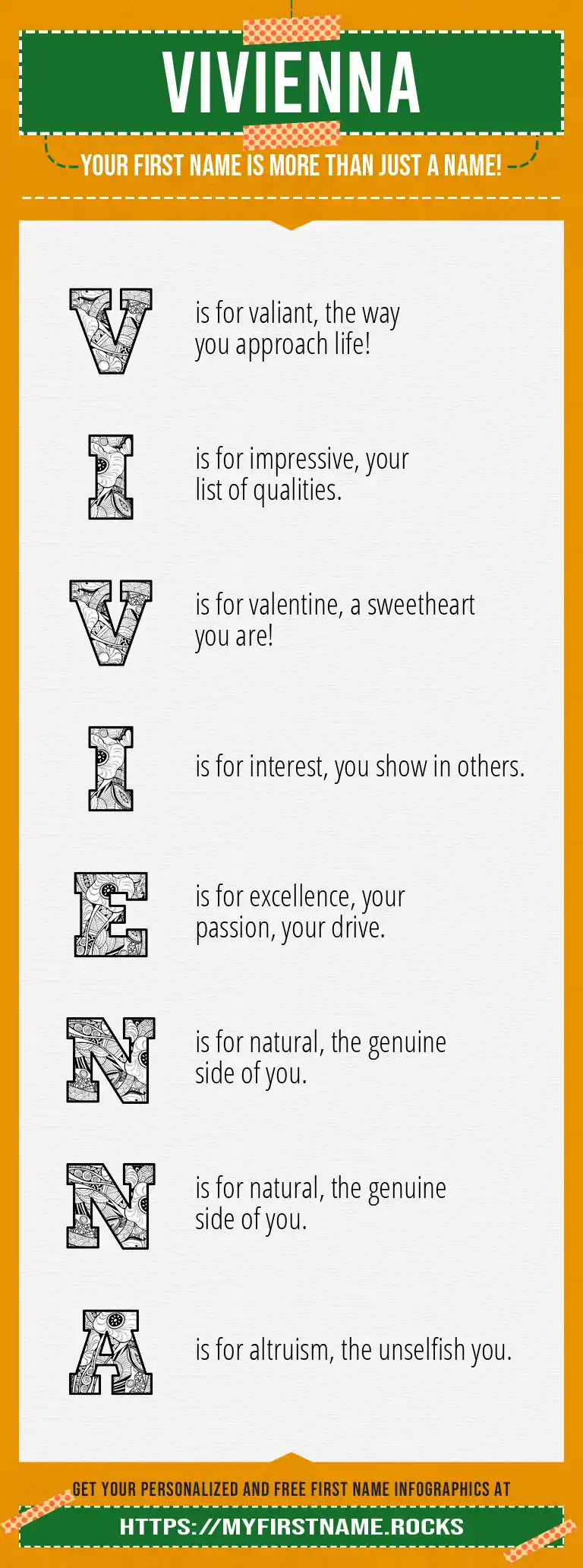 VIVIENNA

YOUR FIRST NAME IS MORE THAN JUST A NAME!

V is for valiant, the way you approach life!

I is for impressive, your list of qualities.

V is for valentine, a sweetheart you are!

I is for interest, you show in others.

E is for excellence, your passion, your drive.

N is for natural, the genuine side of you.

N is for natural, the genuine side of you.

A is for altruism, the unselfish you.

GET YOUR PERSONALIZED AND FREE FIRST NAME INFOGRAPHICS AT

HTTPS://MYFIRSTNAME.ROCKS