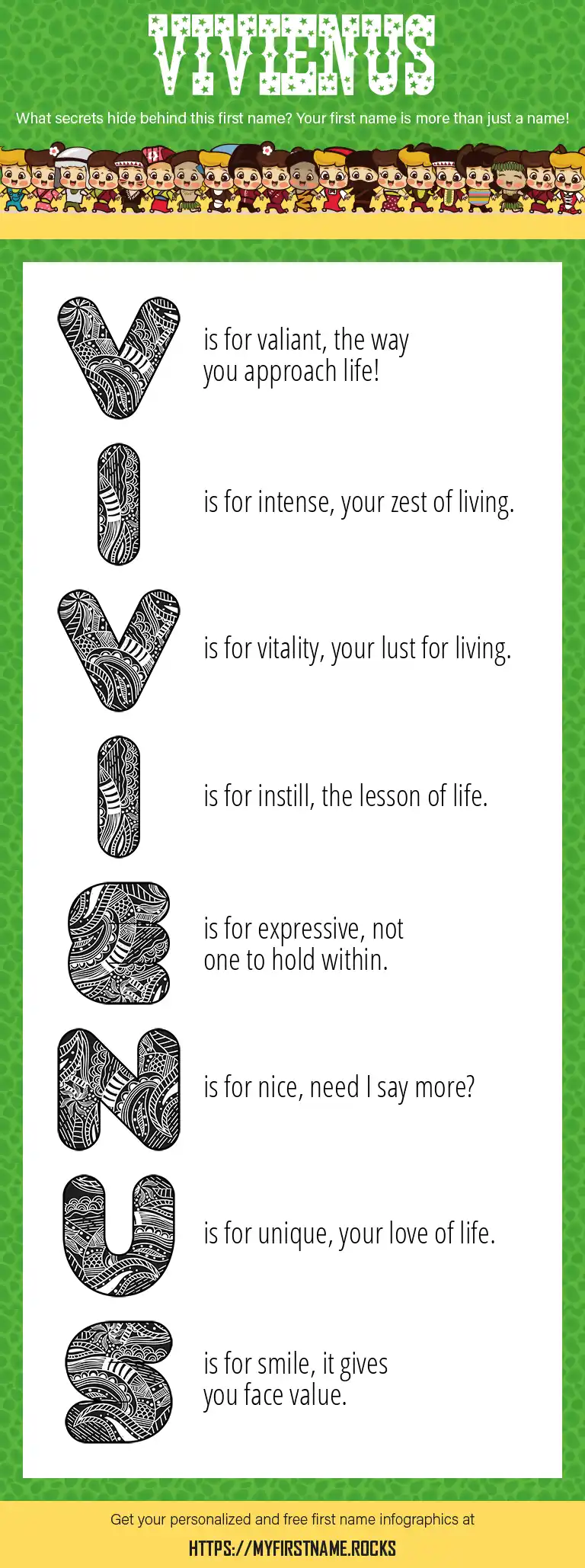 VIVIENUS

What secrets hide behind this first name? Your first name is more than just a name!

V is for valiant, the way you approach life!

I is for intense, your zest of living.

V is for vitality, your lust for living.

I is for instill, the lesson of life.

E is for expressive, not one to hold within.

N is for nice, need I say more?

U is for unique, your love of life.

S is for smile, it gives you face value.

Get your personalized and free first name infographics at

HTTPS://MYFIRSTNAME.ROCKS