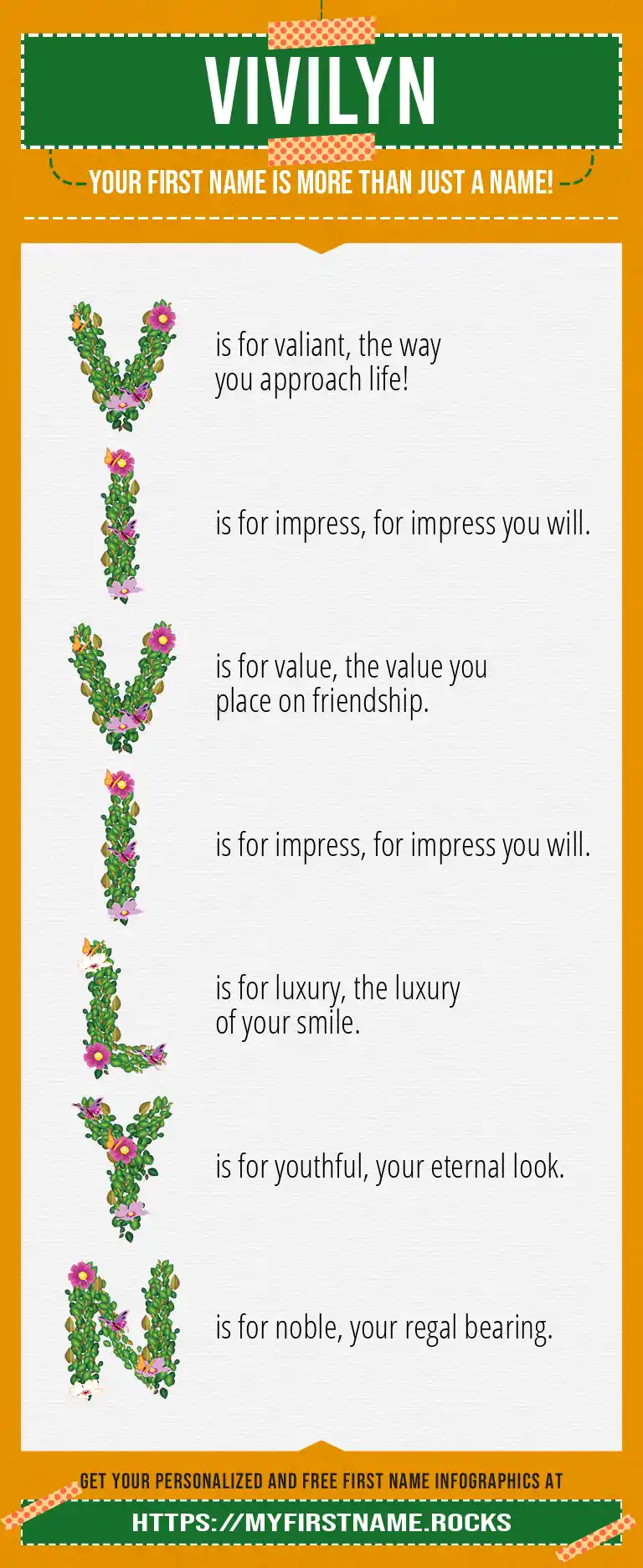 VIVILYN

YOUR FIRST NAME IS MORE THAN JUST A NAME!

V is for valiant, the way you approach life!

I is for impress, for impress you will.

V is for value, the value you place on friendship.

I is for impress, for impress you will.

L is for luxury, the luxury of your smile.

Y is for youthful, your eternal look.

N is for noble, your regal bearing.

GET YOUR PERSONALIZED AND FREE FIRST NAME INFOGRAPHICS AT

HTTPS://MYFIRSTNAME.ROCKS