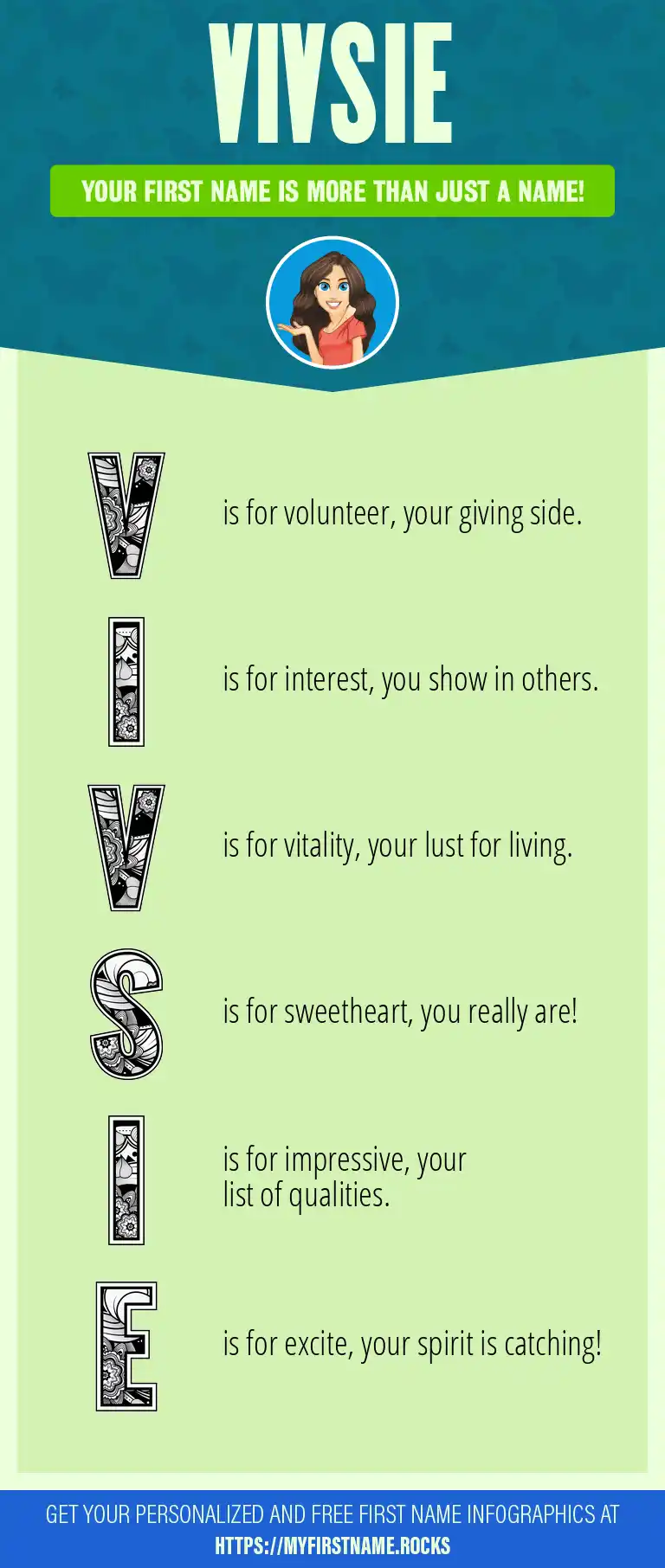 VIVSIE

YOUR FIRST NAME IS MORE THAN JUST A NAME!

V is for volunteer, your giving side.

I is for interest, you show in others.

V is for vitality, your lust for living.

S is for sweetheart, you really are!

I is for impressive, your list of qualities.

E is for excite, your spirit is catching!

GET YOUR PERSONALIZED AND FREE FIRST NAME INFOGRAPHICS AT HTTPS://MYFIRSTNAME.ROCKS