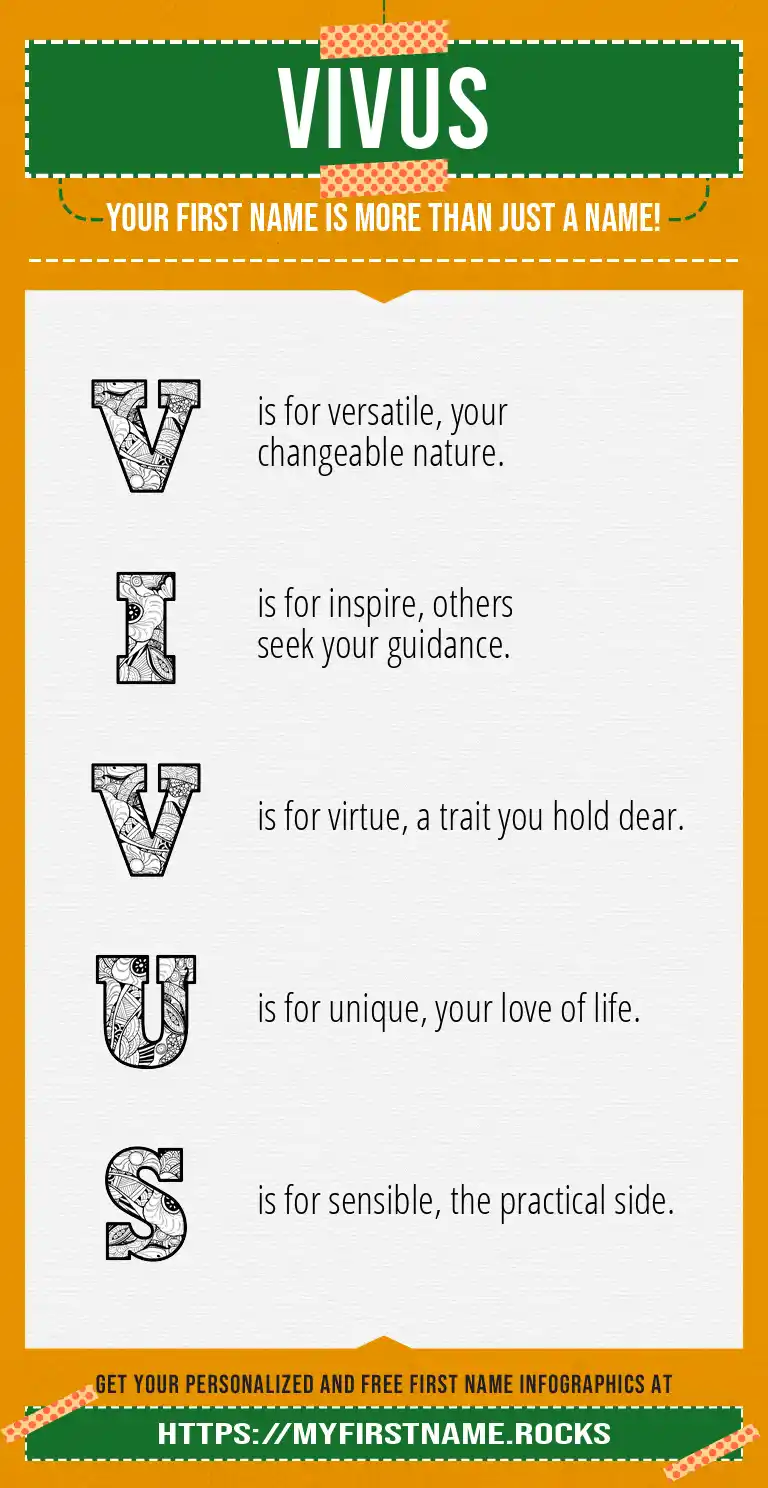 VIVUS

YOUR FIRST NAME IS MORE THAN JUST A NAME!

V is for versatile, your changeable nature.

I is for inspire, others seek your guidance.

V is for virtue, a trait you hold dear.

U is for unique, your love of life.

S is for sensible, the practical side.

GET YOUR PERSONALIZED AND FREE FIRST NAME INFOGRAPHICS AT

HTTPS://MYFIRSTNAME.ROCKS