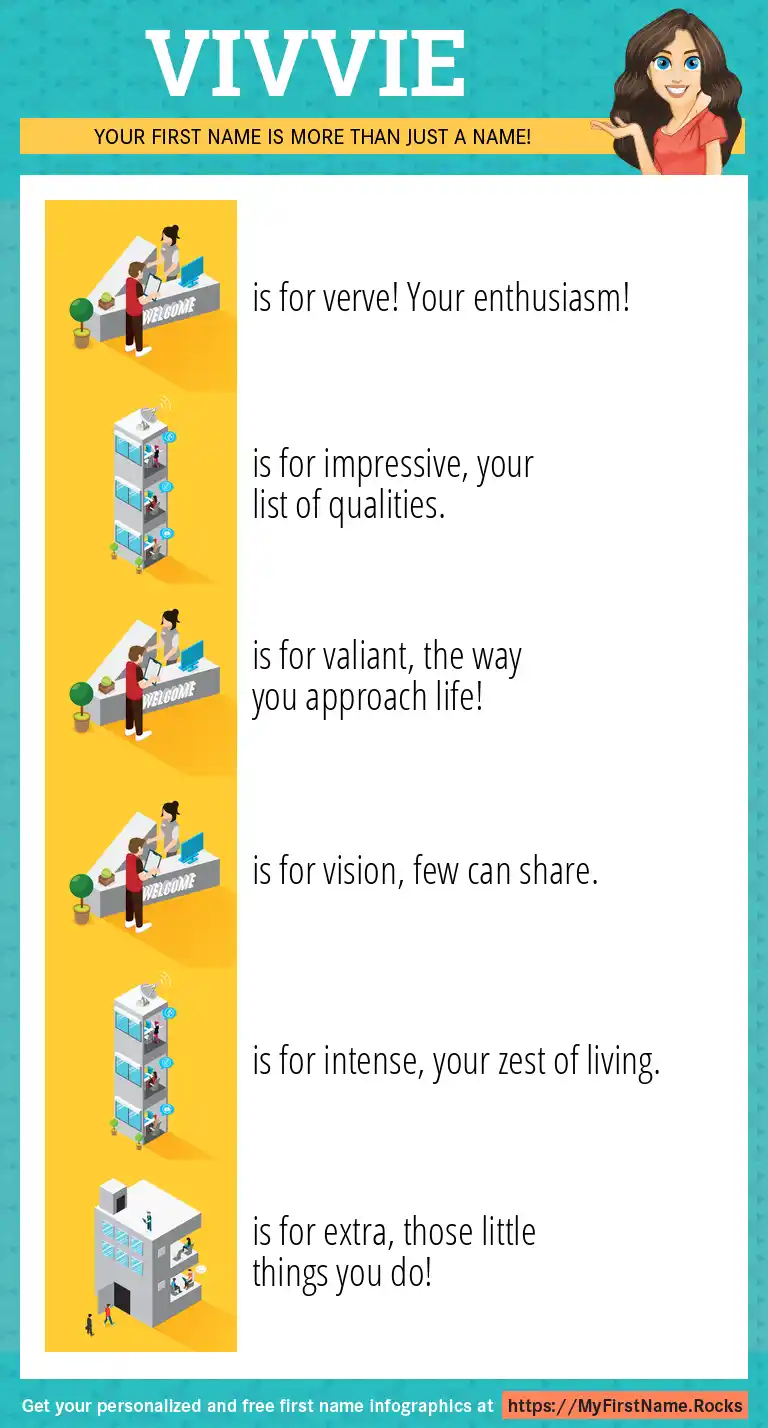 VIVVIE

YOUR FIRST NAME IS MORE THAN JUST A NAME!

WELCOME

is for verve! Your enthusiasm!

is for impressive, your list of qualities.

WELCOME

is for valiant, the way you approach life!

WELCOME

is for vision, few can share.

is for intense, your zest of living.

is for extra, those little things you do!

Get your personalized and free first name infographics at https://MyFirstName.Rocks