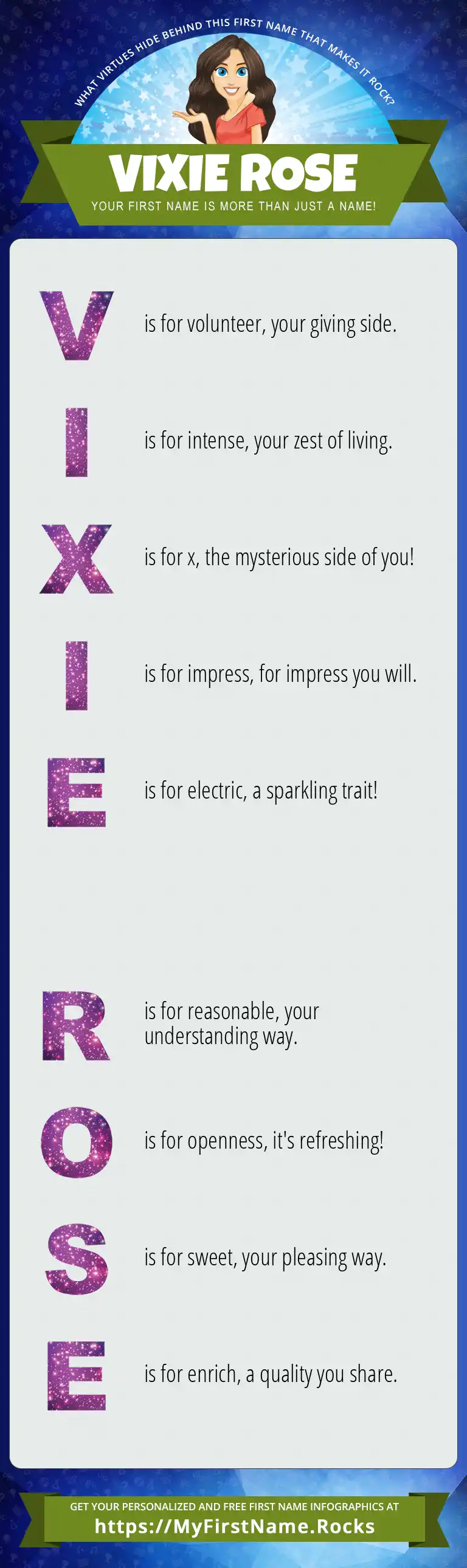 WHAT VIRTUES HIDE BEHIND THIS FIRST NAME THAT MAKES IT ROCK?

VIXIE ROSE

YOUR FIRST NAME IS MORE THAN JUST A NAME!

V is for volunteer, your giving side.

I is for intense, your zest of living.

X is for x, the mysterious side of you!

I is for impress, for impress you will.

E is for electric, a sparkling trait!

R is for reasonable, your understanding way.

O is for openness, it's refreshing!

S is for sweet, your pleasing way.

E is for enrich, a quality you share.

GET YOUR PERSONALIZED AND FREE FIRST NAME INFOGRAPHICS AT

https://MyFirstName.Rocks