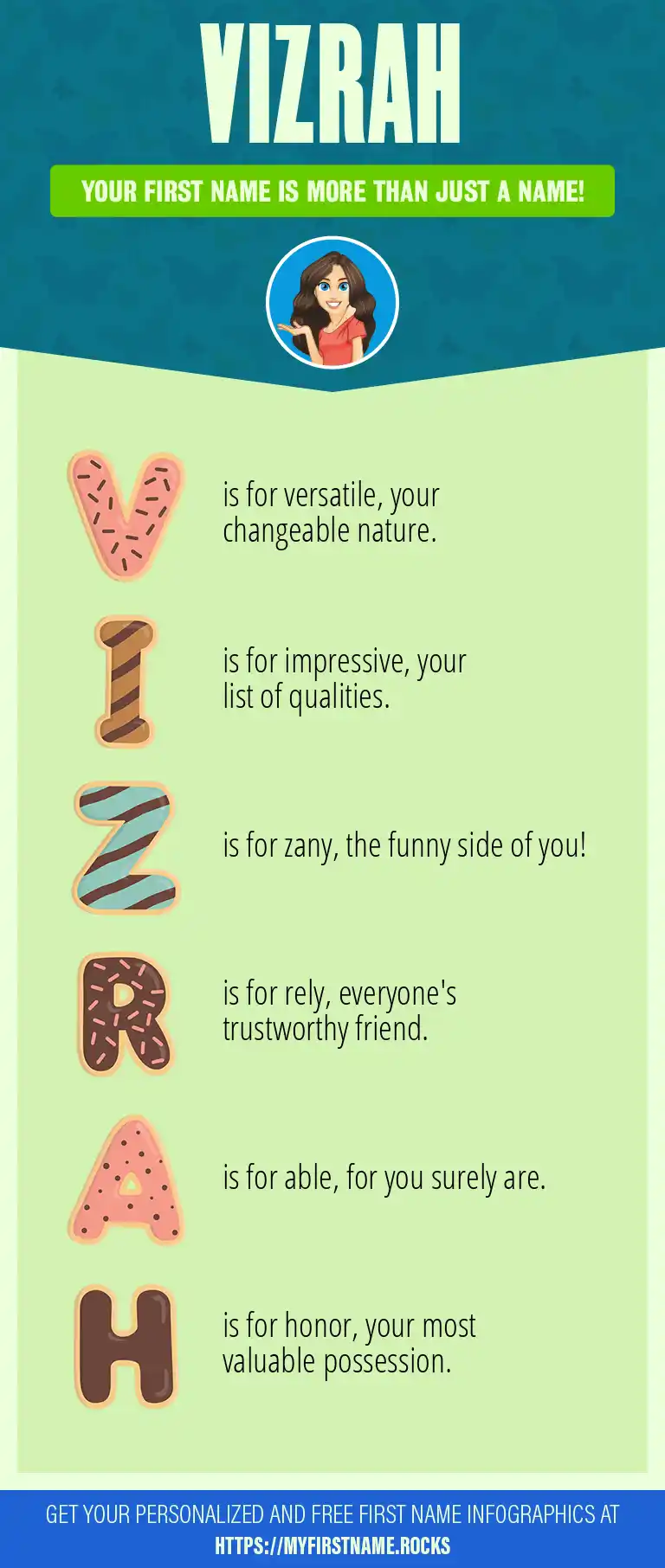 VIZRAH

YOUR FIRST NAME IS MORE THAN JUST A NAME!

V is for versatile, your changeable nature.

I is for impressive, your list of qualities.

Z is for zany, the funny side of you!

R is for rely, everyone's trustworthy friend.

A is for able, for you surely are.

H is for honor, your most valuable possession.

GET YOUR PERSONALIZED AND FREE FIRST NAME INFOGRAPHICS AT HTTPS://MYFIRSTNAME.ROCKS