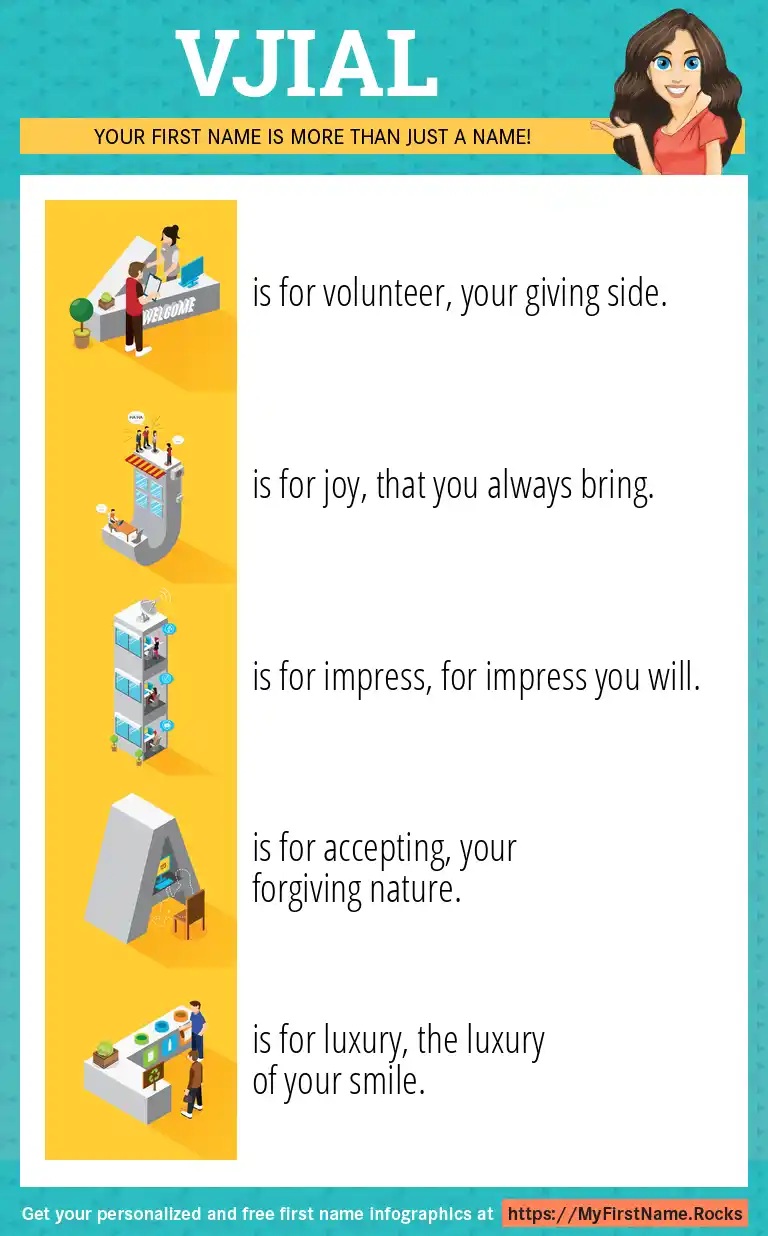 VJIAL

YOUR FIRST NAME IS MORE THAN JUST A NAME!

WELCOME

is for volunteer, your giving side.

is for joy, that you always bring.

is for impress, for impress you will.

is for accepting, your forgiving nature.

is for luxury, the luxury of your smile.

Get your personalized and free first name infographics at https://MyFirstName.Rocks