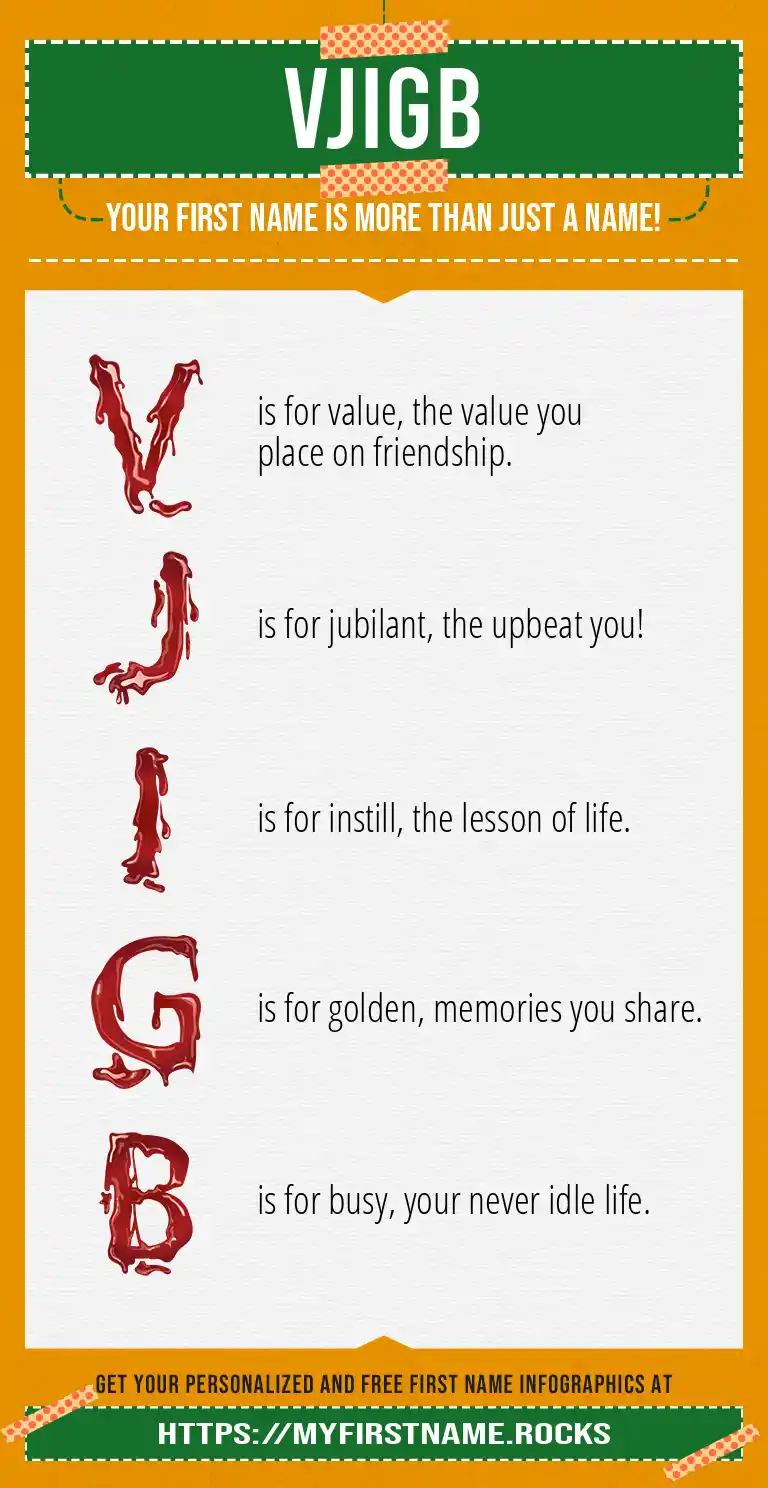 VJIGB

YOUR FIRST NAME IS MORE THAN JUST A NAME!

V is for value, the value you place on friendship.

J is for jubilant, the upbeat you!

I is for instill, the lesson of life.

G is for golden, memories you share.

B is for busy, your never idle life.

GET YOUR PERSONALIZED AND FREE FIRST NAME INFOGRAPHICS AT

HTTPS://MYFIRSTNAME.ROCKS