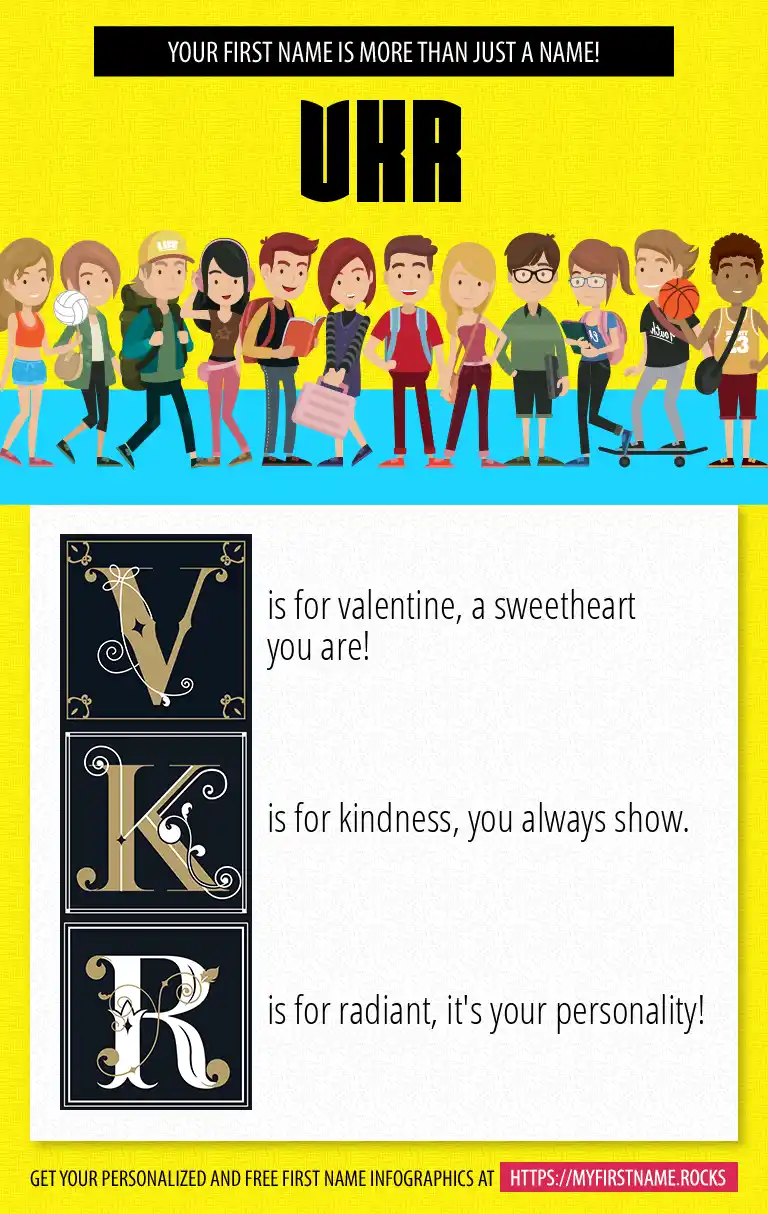 YOUR FIRST NAME IS MORE THAN JUST A NAME!

VKR

V is for valentine, a sweetheart you are!

K is for kindness, you always show.

R is for radiant, it's your personality!

GET YOUR PERSONALIZED AND FREE FIRST NAME INFOGRAPHICS AT HTTPS://MYFIRSTNAME.ROCKS