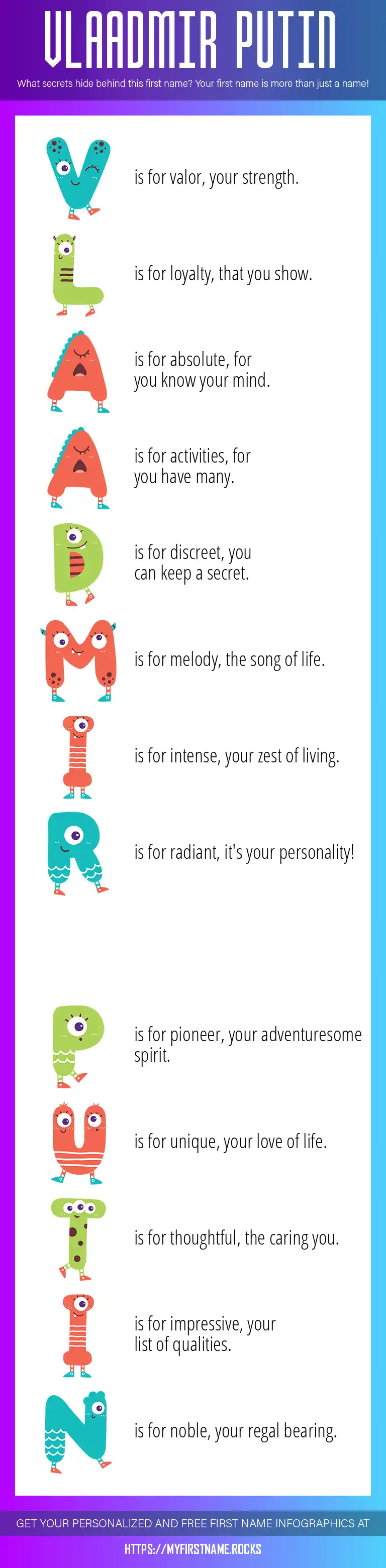 VLAADMIR PUTIN

What secrets hide behind this first name? Your first name is more than just a name!

V is for valor, your strength.

L is for loyalty, that you show.

A is for absolute, for you know your mind.

A is for activities, for you have many.

D is for discreet, you can keep a secret.

M is for melody, the song of life.

I is for intense, your zest of living.

R is for radiant, it's your personality!

P is for pioneer, your adventuresome spirit.

U is for unique, your love of life.

T is for thoughtful, the caring you.

I is for impressive, your list of qualities.

N is for noble, your regal bearing.

GET YOUR PERSONALIZED AND FREE FIRST NAME INFOGRAPHICS AT

HTTPS://MYFIRSTNAME.ROCKS