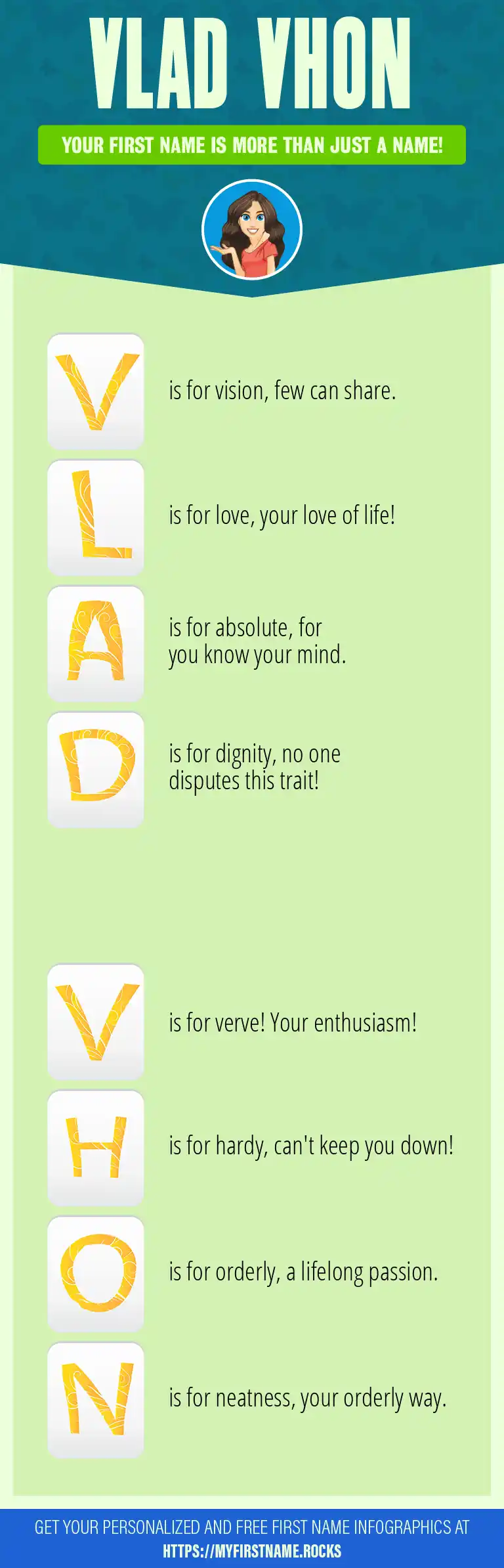 VLAD VHON

YOUR FIRST NAME IS MORE THAN JUST A NAME!

V is for vision, few can share.

L is for love, your love of life!

A is for absolute, for you know your mind.

D is for dignity, no one disputes this trait!

V is for verve! Your enthusiasm!

H is for hardy, can't keep you down!

O is for orderly, a lifelong passion.

N is for neatness, your orderly way.

GET YOUR PERSONALIZED AND FREE FIRST NAME INFOGRAPHICS AT HTTPS://MYFIRSTNAME.ROCKS