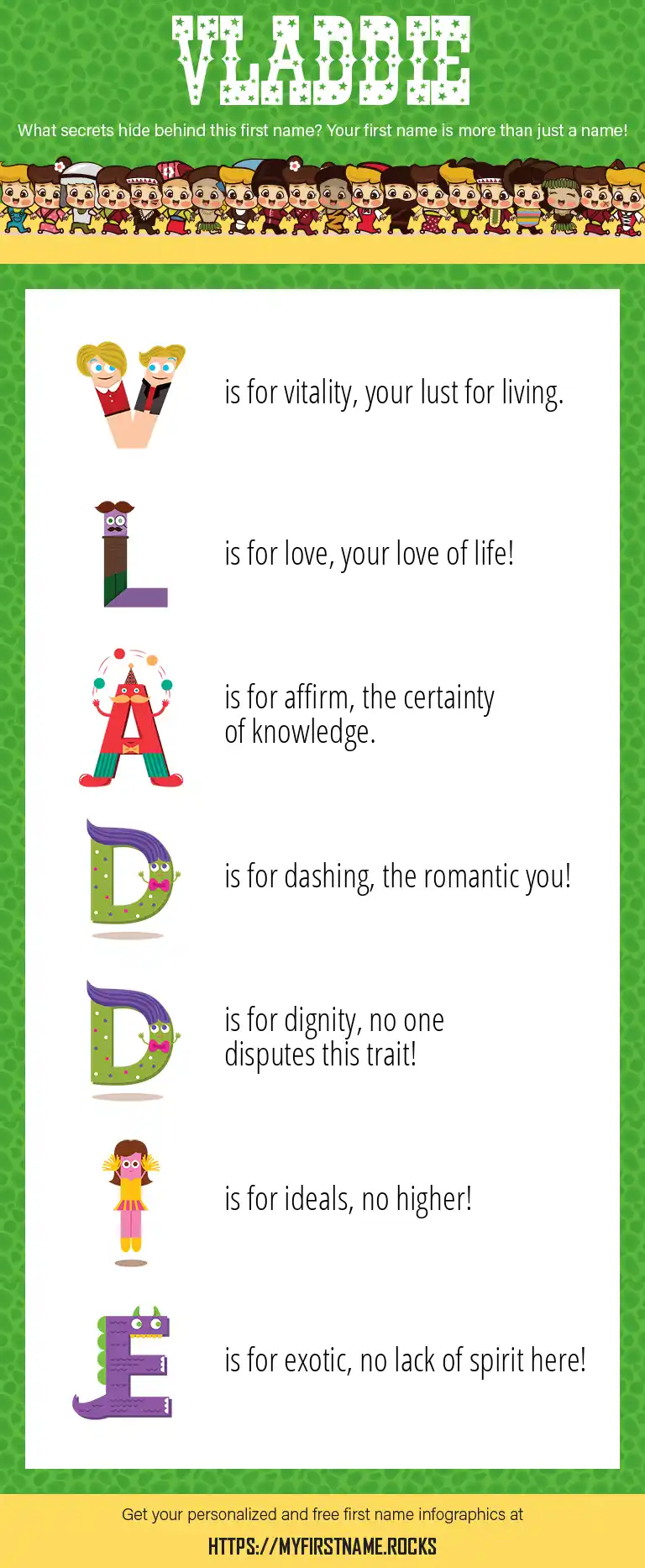 VLADDIE

What secrets hide behind this first name? Your first name is more than just a name!

V is for vitality, your lust for living.

L is for love, your love of life!

A is for affirm, the certainty of knowledge.

D is for dashing, the romantic you!

D is for dignity, no one disputes this trait!

I is for ideals, no higher!

E is for exotic, no lack of spirit here!

Get your personalized and free first name infographics at

HTTPS://MYFIRSTNAME.ROCKS