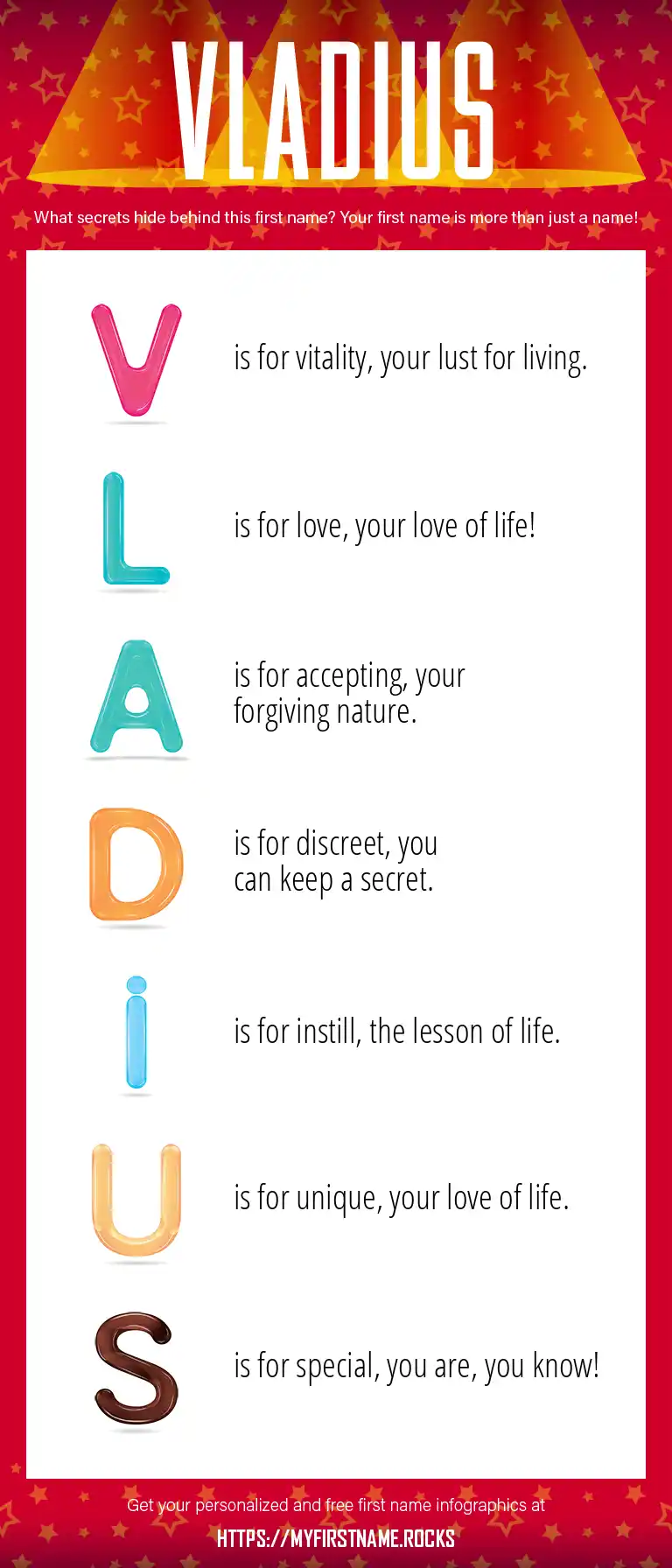 VLADIUS

What secrets hide behind this first name? Your first name is more than just a name!

V is for vitality, your lust for living.

L is for love, your love of life!

A is for accepting, your forgiving nature.

D is for discreet, you can keep a secret.

i is for instill, the lesson of life.

U is for unique, your love of life.

S is for special, you are, you know!

Get your personalized and free first name infographics at

HTTPS://MYFIRSTNAME.ROCKS