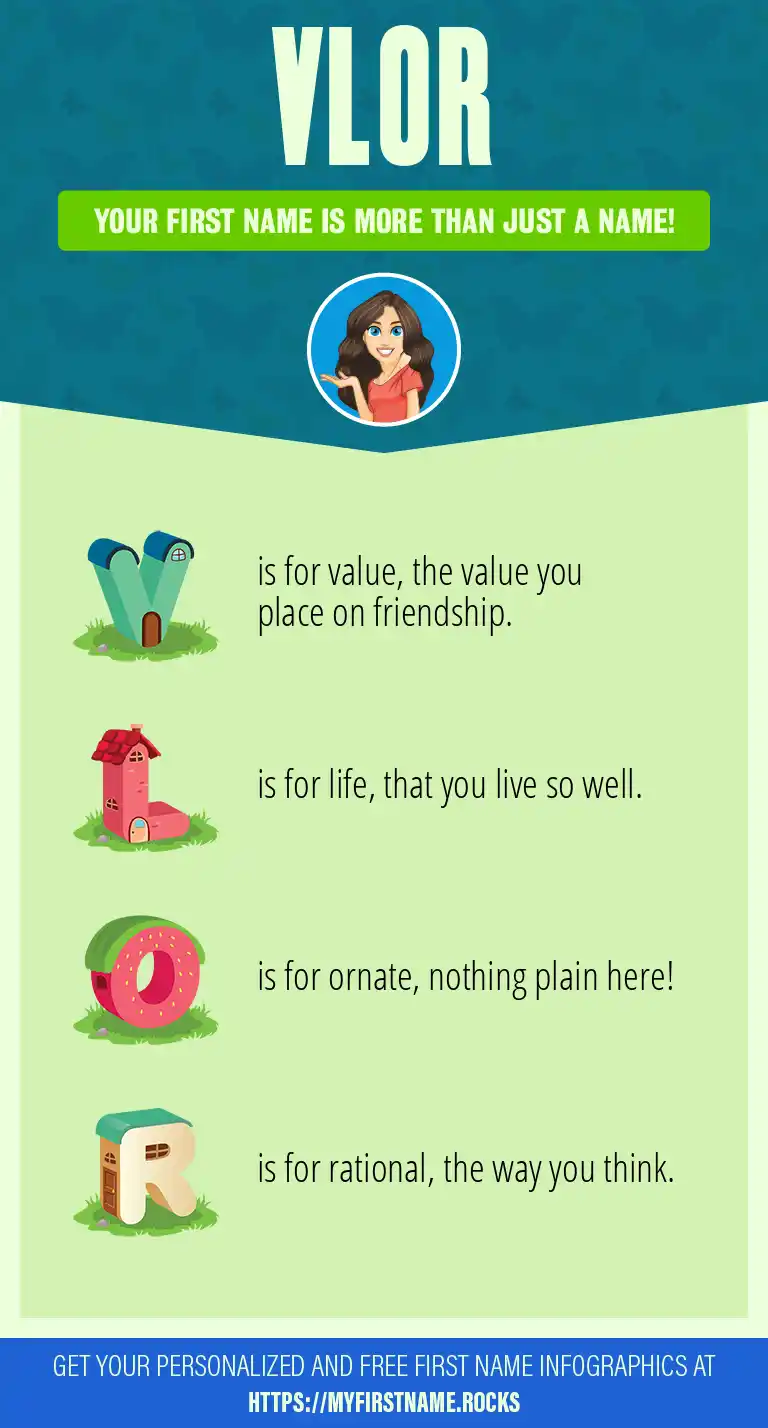 VLOR

YOUR FIRST NAME IS MORE THAN JUST A NAME!

V is for value, the value you place on friendship.

L is for life, that you live so well.

O is for ornate, nothing plain here!

R is for rational, the way you think.

GET YOUR PERSONALIZED AND FREE FIRST NAME INFOGRAPHICS AT HTTPS://MYFIRSTNAME.ROCKS