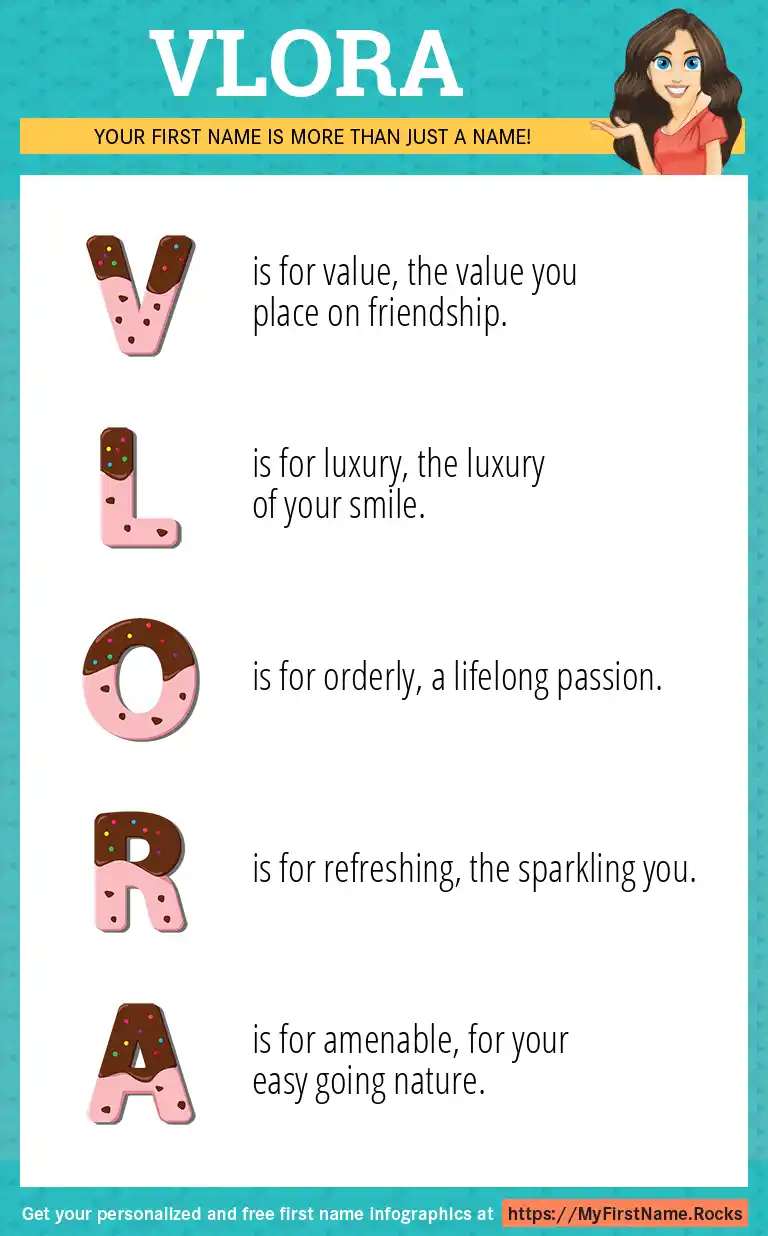 VLORA

YOUR FIRST NAME IS MORE THAN JUST A NAME!

V is for value, the value you place on friendship.

L is for luxury, the luxury of your smile.

O is for orderly, a lifelong passion.

R is for refreshing, the sparkling you.

A is for amenable, for your easy going nature.

Get your personalized and free first name infographics at https://MyFirstName.Rocks