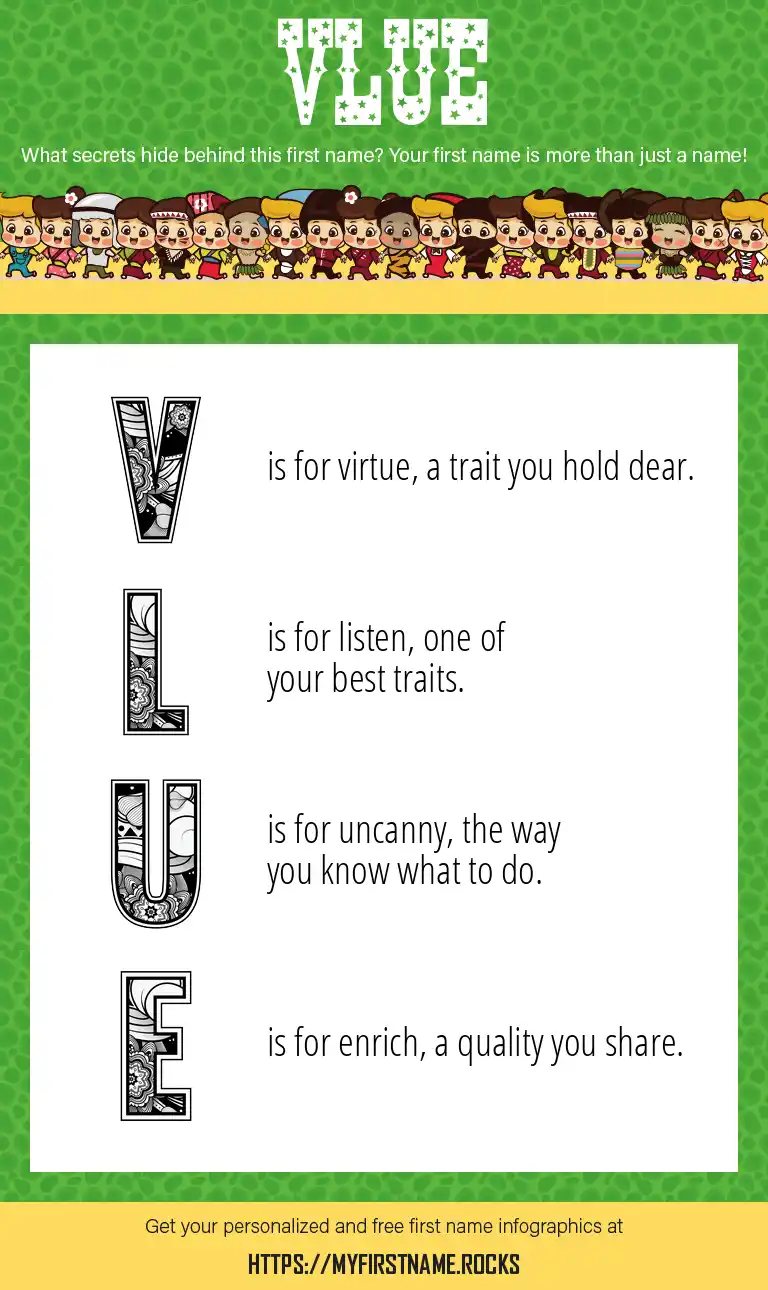 VLUE

What secrets hide behind this first name? Your first name is more than just a name!

V is for virtue, a trait you hold dear.

L is for listen, one of your best traits.

U is for uncanny, the way you know what to do.

E is for enrich, a quality you share.

Get your personalized and free first name infographics at

HTTPS://MYFIRSTNAME.ROCKS