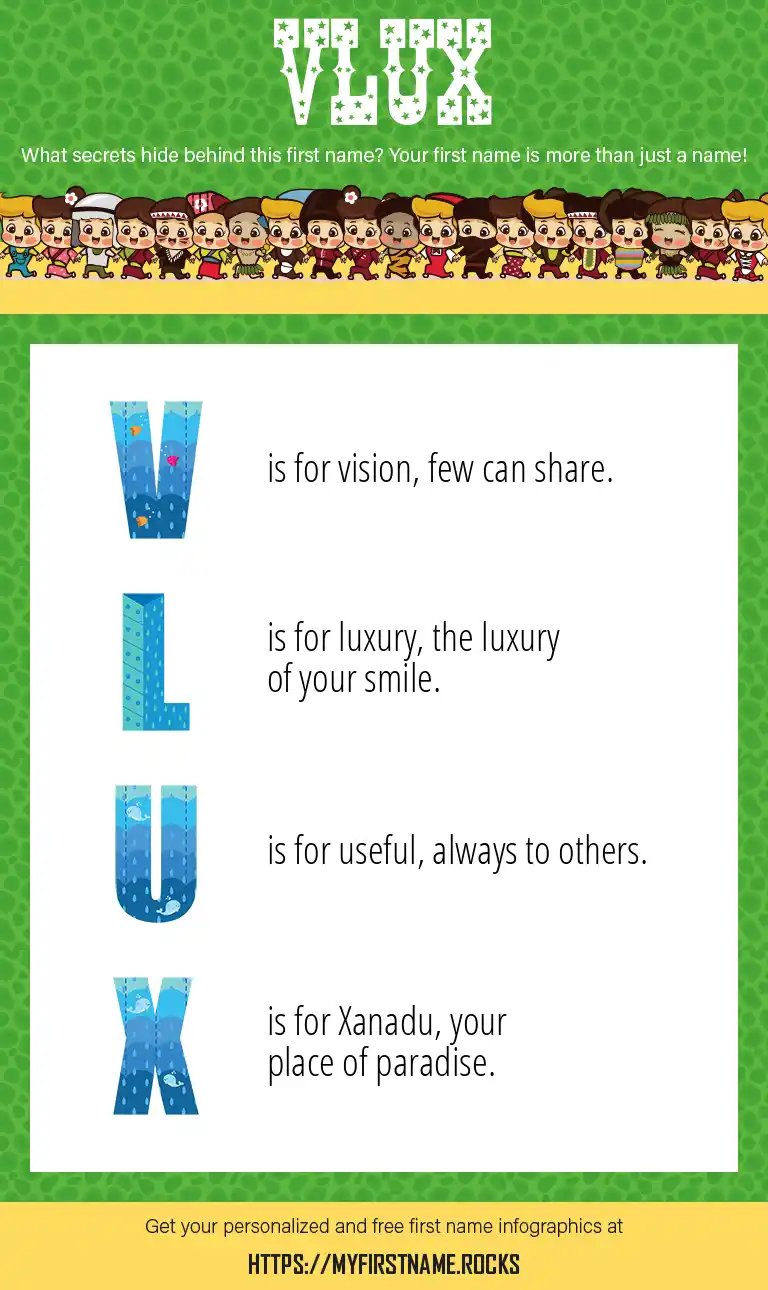 VLUX

What secrets hide behind this first name? Your first name is more than just a name!

V is for vision, few can share.

L is for luxury, the luxury of your smile.

U is for useful, always to others.

X is for Xanadu, your place of paradise.

Get your personalized and free first name infographics at

HTTPS://MYFIRSTNAME.ROCKS