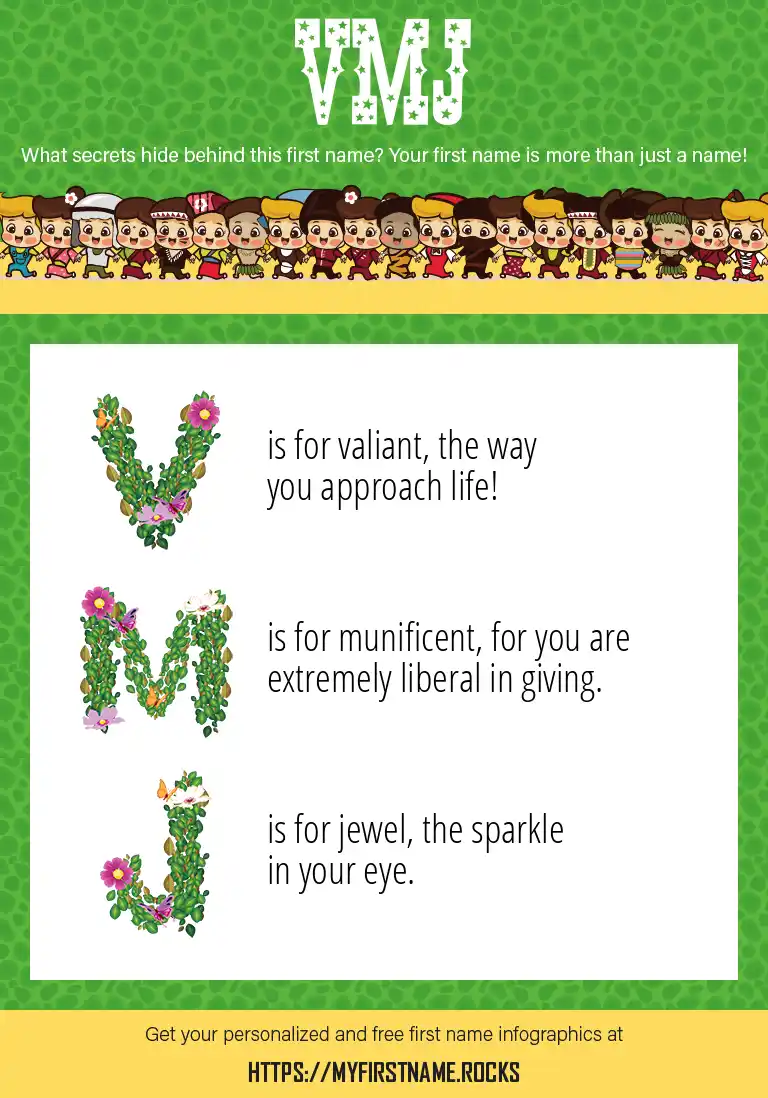 VMJ

What secrets hide behind this first name? Your first name is more than just a name!

V is for valiant, the way you approach life!

M is for munificent, for you are extremely liberal in giving.

J is for jewel, the sparkle in your eye.

Get your personalized and free first name infographics at

HTTPS://MYFIRSTNAME.ROCKS