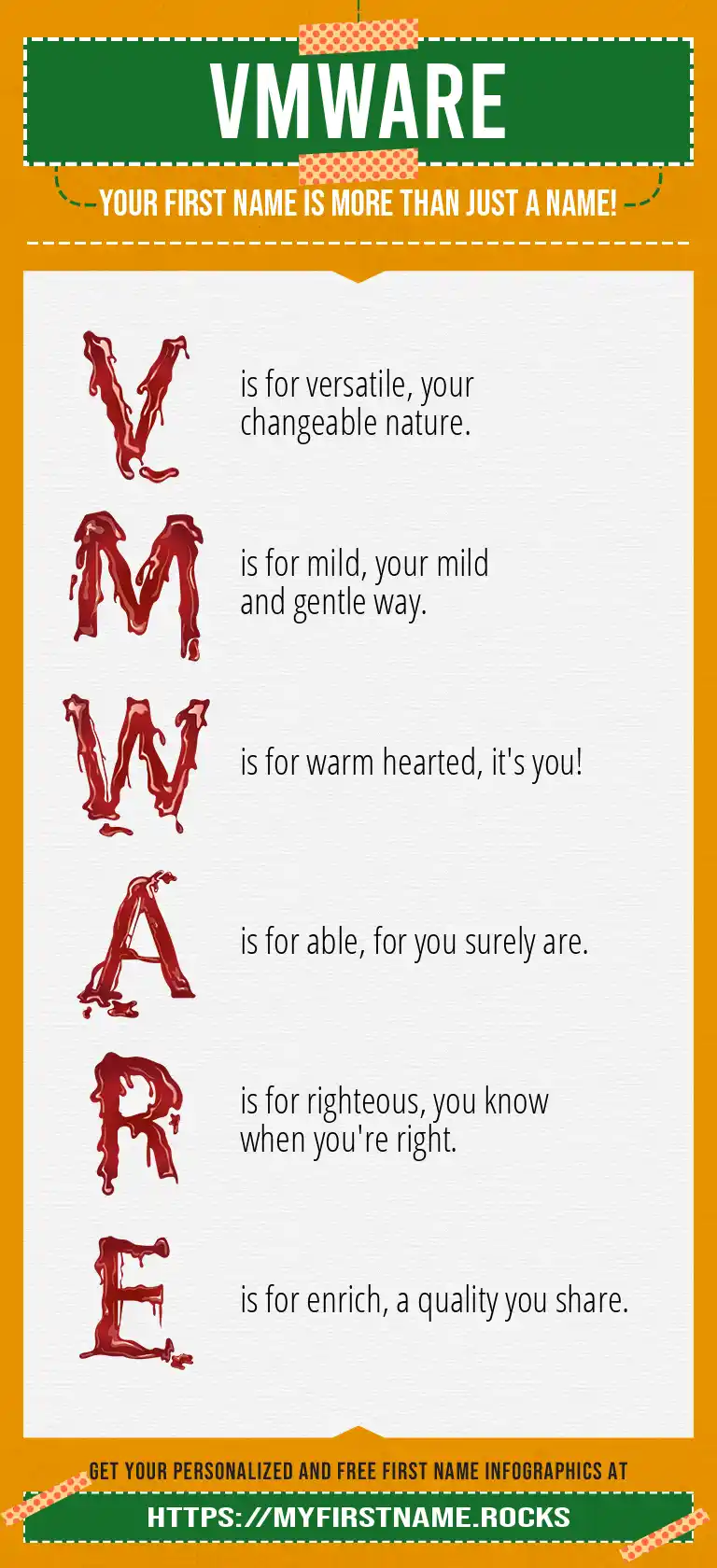 VMWARE

YOUR FIRST NAME IS MORE THAN JUST A NAME!

V is for versatile, your changeable nature.

M is for mild, your mild and gentle way.

W is for warm hearted, it's you!

A is for able, for you surely are.

R is for righteous, you know when you're right.

E is for enrich, a quality you share.

GET YOUR PERSONALIZED AND FREE FIRST NAME INFOGRAPHICS AT

HTTPS://MYFIRSTNAME.ROCKS