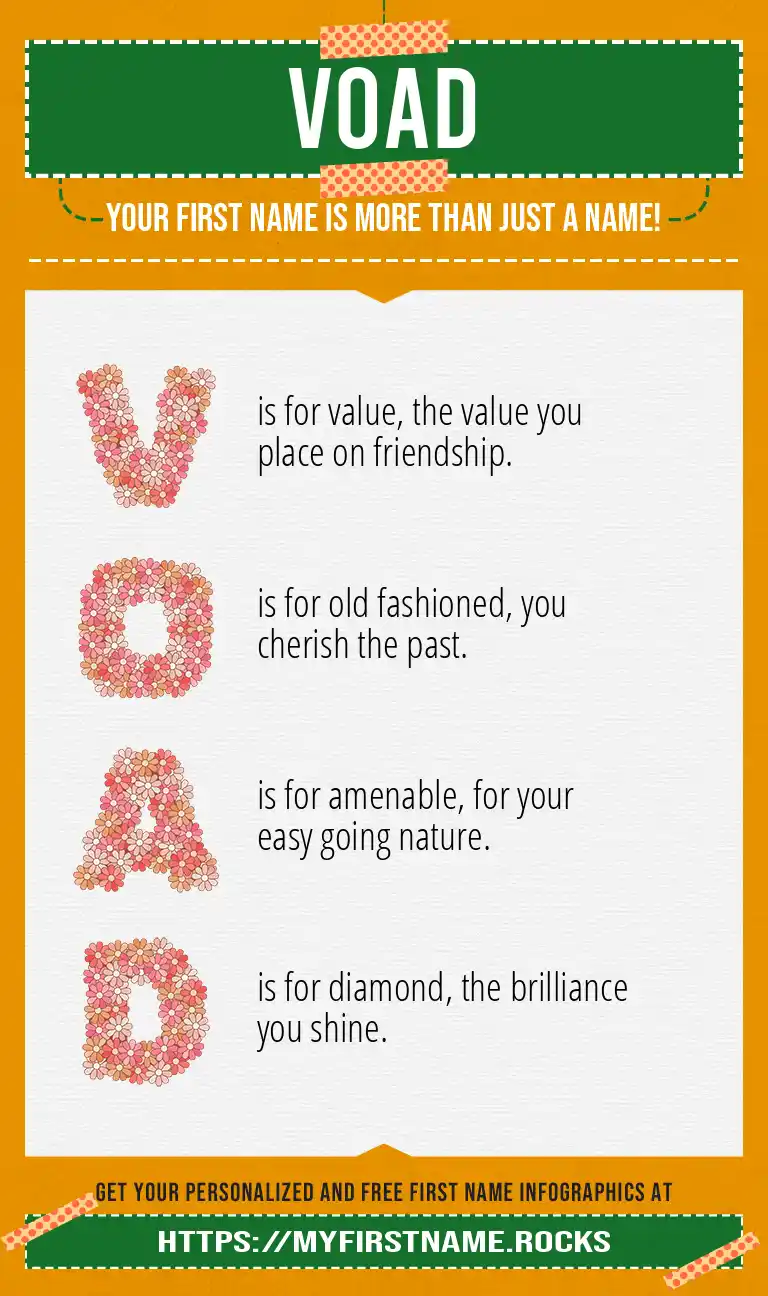 VOAD

YOUR FIRST NAME IS MORE THAN JUST A NAME!

V is for value, the value you place on friendship.

O is for old fashioned, you cherish the past.

A is for amenable, for your easy going nature.

D is for diamond, the brilliance you shine.

GET YOUR PERSONALIZED AND FREE FIRST NAME INFOGRAPHICS AT

HTTPS://MYFIRSTNAME.ROCKS