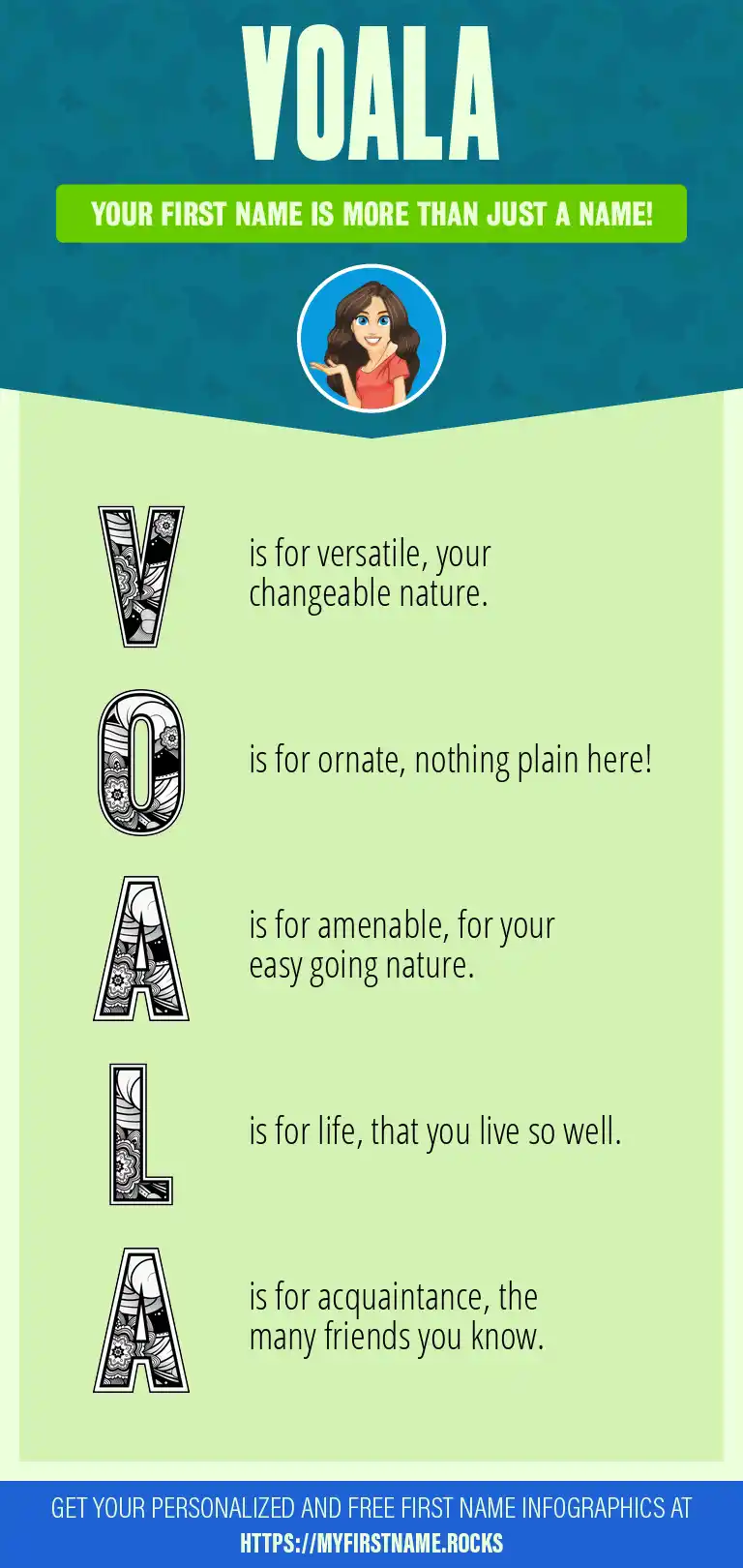 VOALA

YOUR FIRST NAME IS MORE THAN JUST A NAME!

V is for versatile, your changeable nature.

O is for ornate, nothing plain here!

A is for amenable, for your easy going nature.

L is for life, that you live so well.

A is for acquaintance, the many friends you know.

GET YOUR PERSONALIZED AND FREE FIRST NAME INFOGRAPHICS AT HTTPS://MYFIRSTNAME.ROCKS