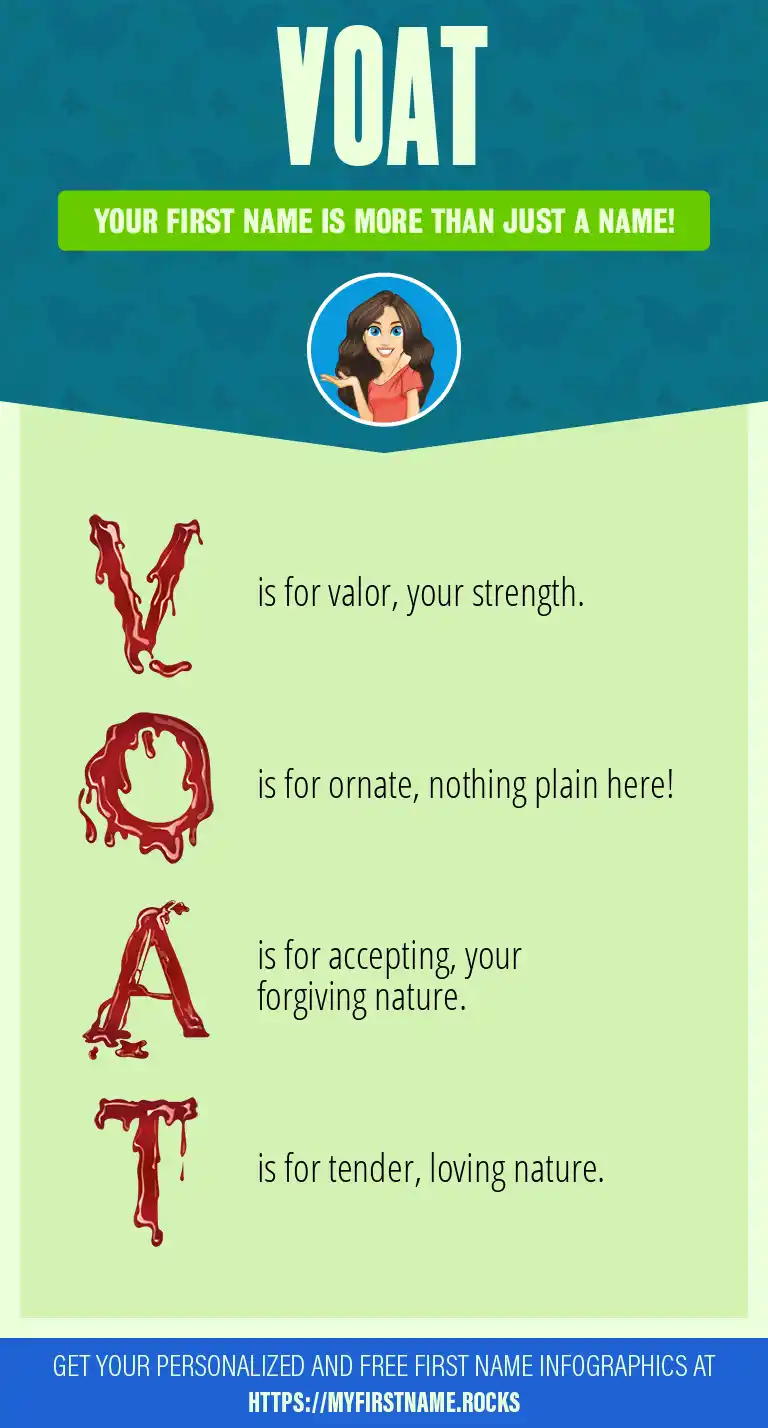 VOAT

YOUR FIRST NAME IS MORE THAN JUST A NAME!

V is for valor, your strength.

O is for ornate, nothing plain here!

A is for accepting, your forgiving nature.

T is for tender, loving nature.

GET YOUR PERSONALIZED AND FREE FIRST NAME INFOGRAPHICS AT HTTPS://MYFIRSTNAME.ROCKS