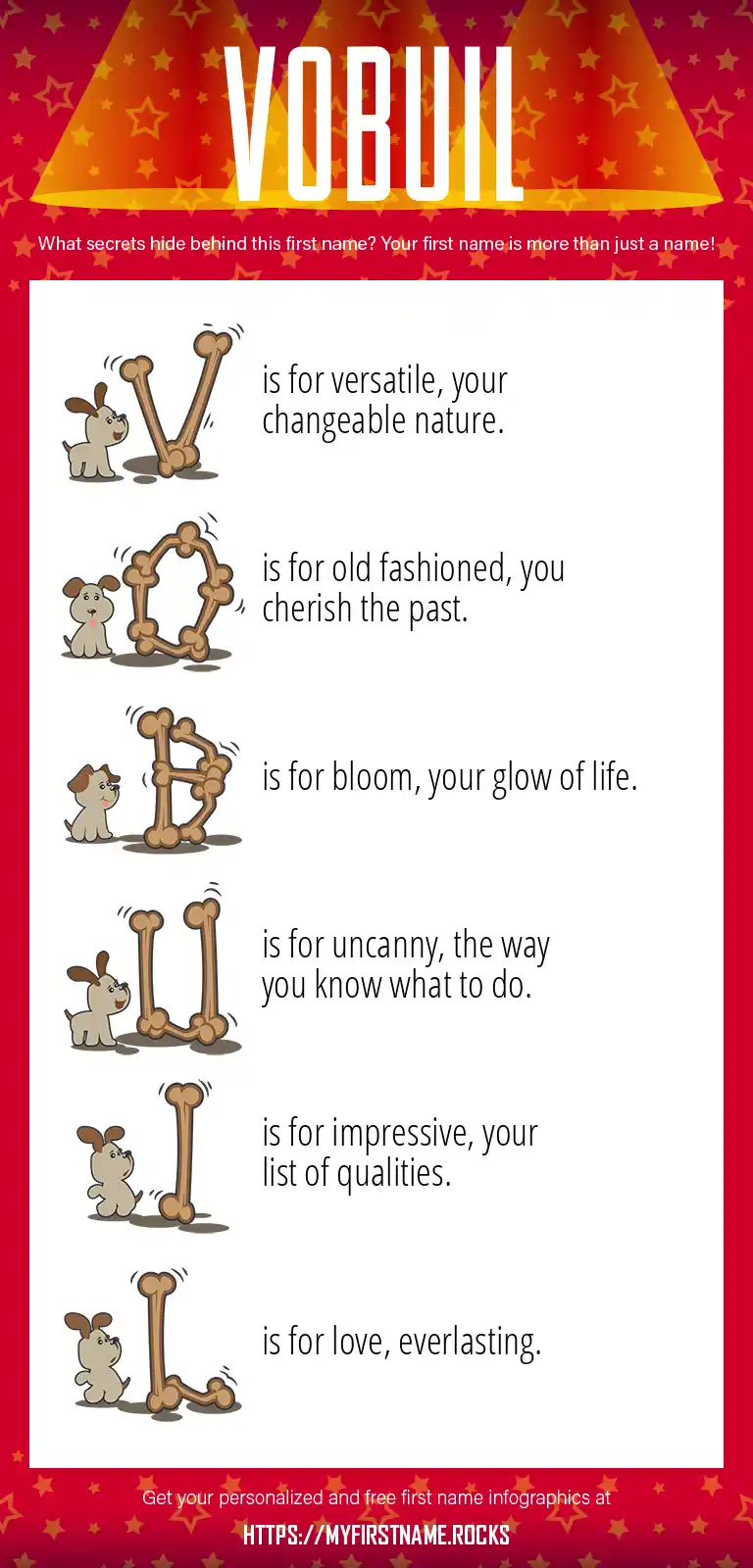 VOBUIL

What secrets hide behind this first name? Your first name is more than just a name!

V is for versatile, your changeable nature.

O is for old fashioned, you cherish the past.

B is for bloom, your glow of life.

U is for uncanny, the way you know what to do.

I is for impressive, your list of qualities.

L is for love, everlasting.

Get your personalized and free first name infographics at

HTTPS://MYFIRSTNAME.ROCKS