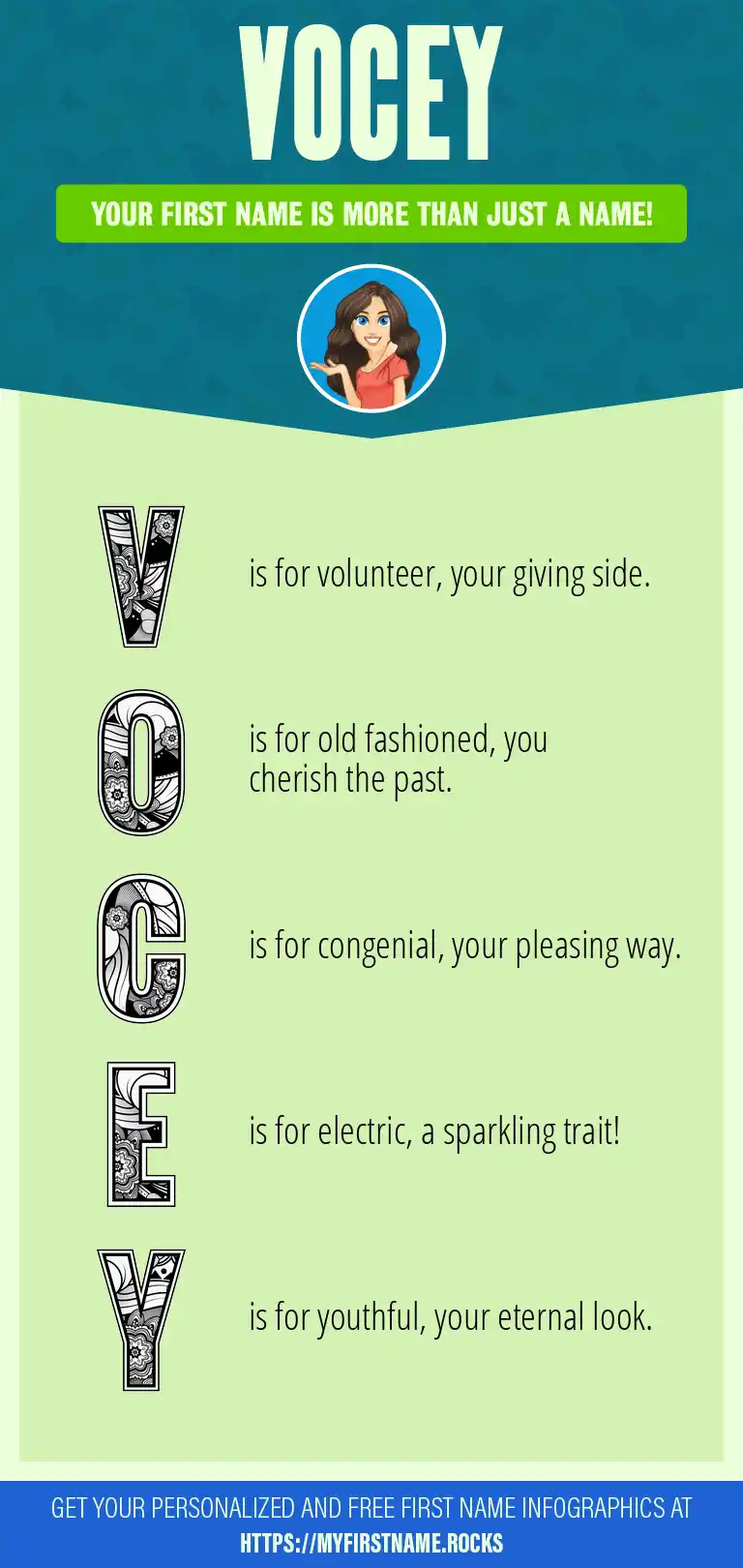 VOCEY

YOUR FIRST NAME IS MORE THAN JUST A NAME!

V is for volunteer, your giving side.

O is for old fashioned, you cherish the past.

C is for congenial, your pleasing way.

E is for electric, a sparkling trait!

Y is for youthful, your eternal look.

GET YOUR PERSONALIZED AND FREE FIRST NAME INFOGRAPHICS AT HTTPS://MYFIRSTNAME.ROCKS