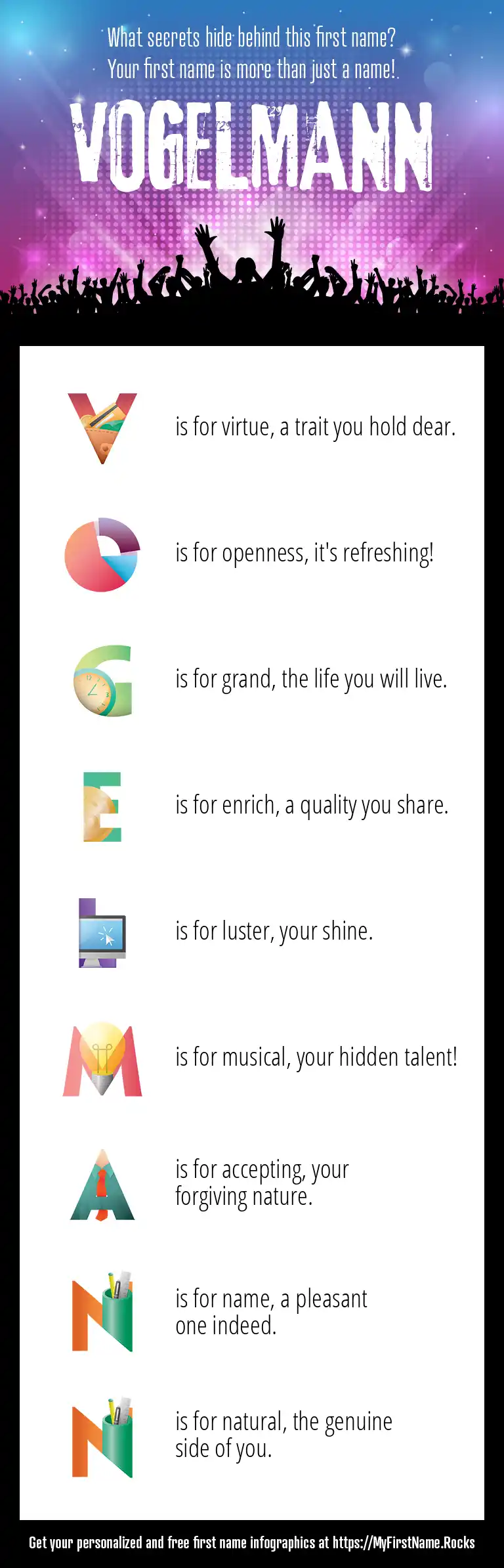 What secrets hide behind this first name?
Your first name is more than just a name!

VOGELMANN

V is for virtue, a trait you hold dear.

O is for openness, it's refreshing!

G is for grand, the life you will live.

E is for enrich, a quality you share.

L is for luster, your shine.

M is for musical, your hidden talent!

A is for accepting, your forgiving nature.

N is for name, a pleasant one indeed.

N is for natural, the genuine side of you.

Get your personalized and free first name infographics at https://MyFirstName.Rocks