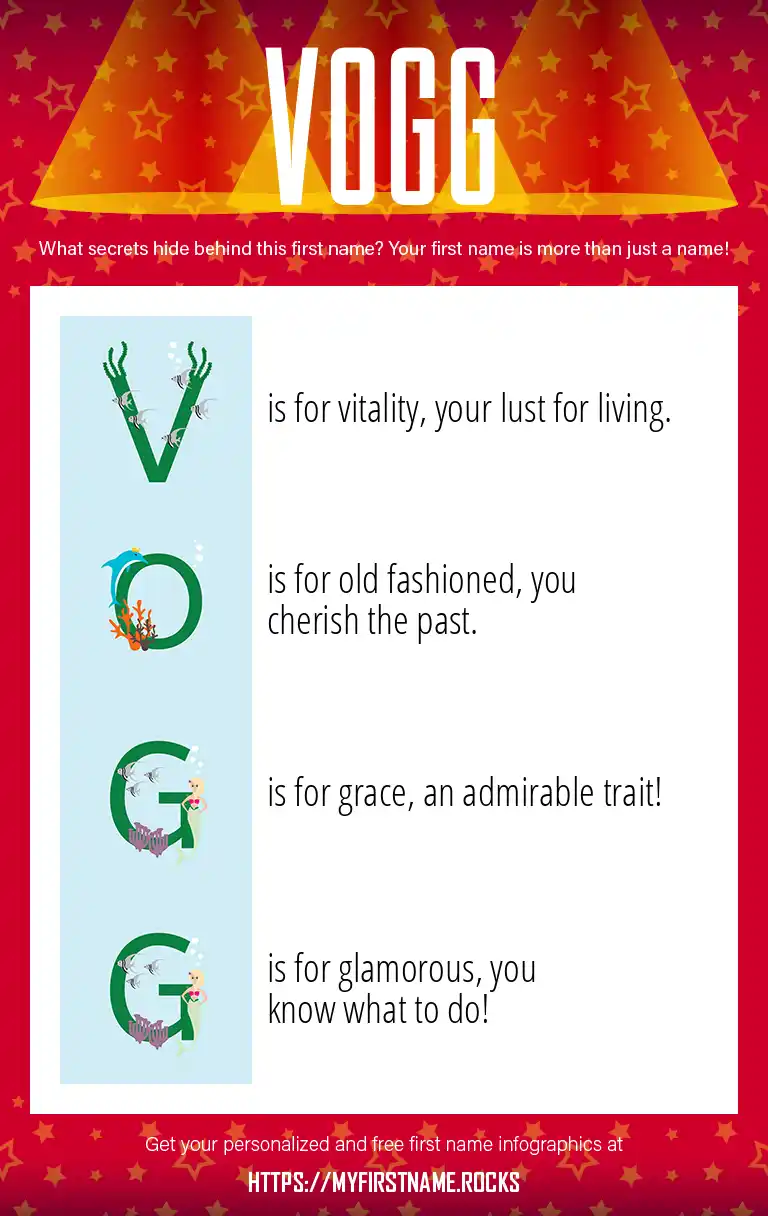 VOGG

What secrets hide behind this first name? Your first name is more than just a name!

V is for vitality, your lust for living.

O is for old fashioned, you cherish the past.

G is for grace, an admirable trait!

G is for glamorous, you know what to do!

Get your personalized and free first name infographics at

HTTPS://MYFIRSTNAME.ROCKS