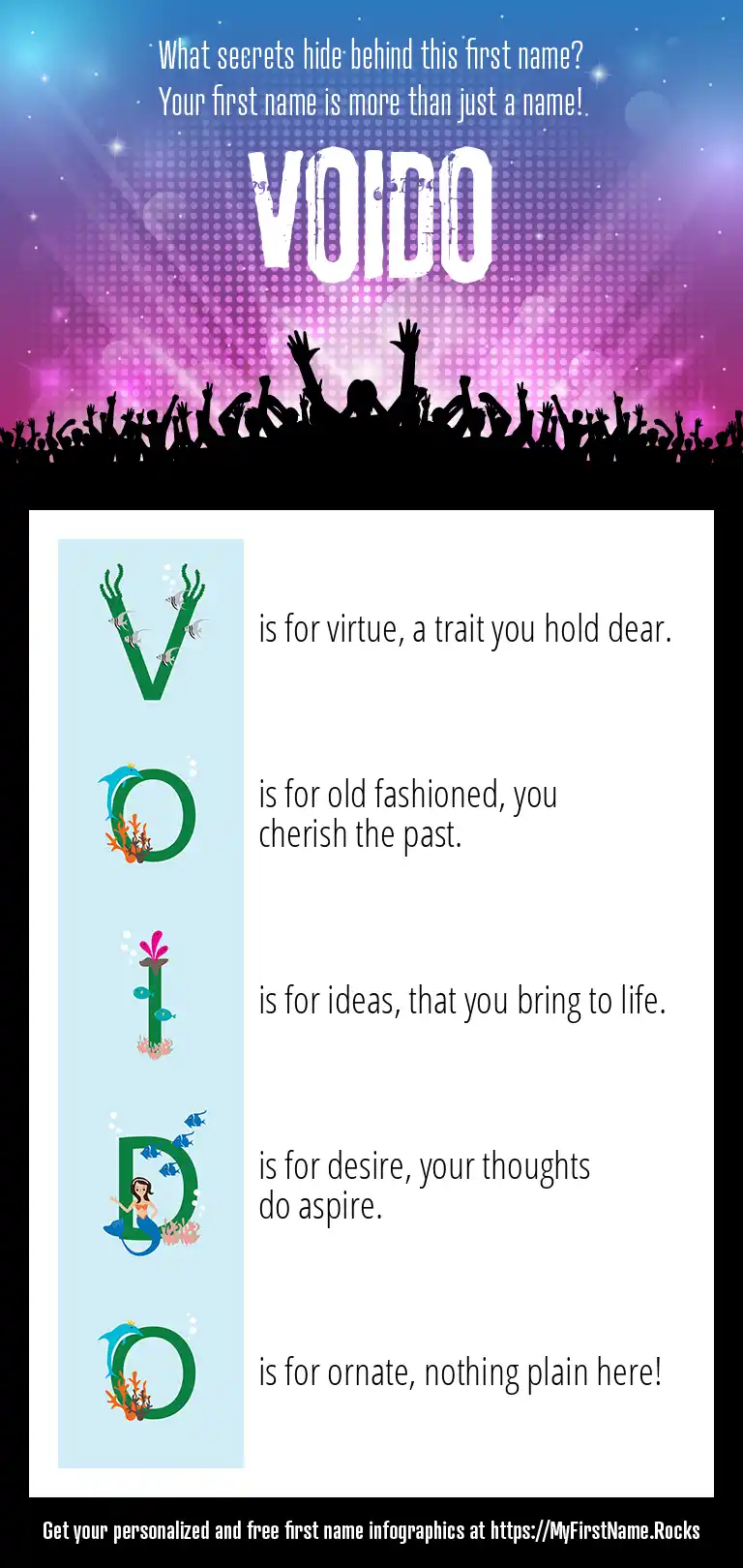 What secrets hide behind this first name?
Your first name is more than just a name!

VOIDO

V is for virtue, a trait you hold dear.

O is for old fashioned, you cherish the past.

I is for ideas, that you bring to life.

D is for desire, your thoughts do aspire.

O is for ornate, nothing plain here!

Get your personalized and free first name infographics at https://MyFirstName.Rocks