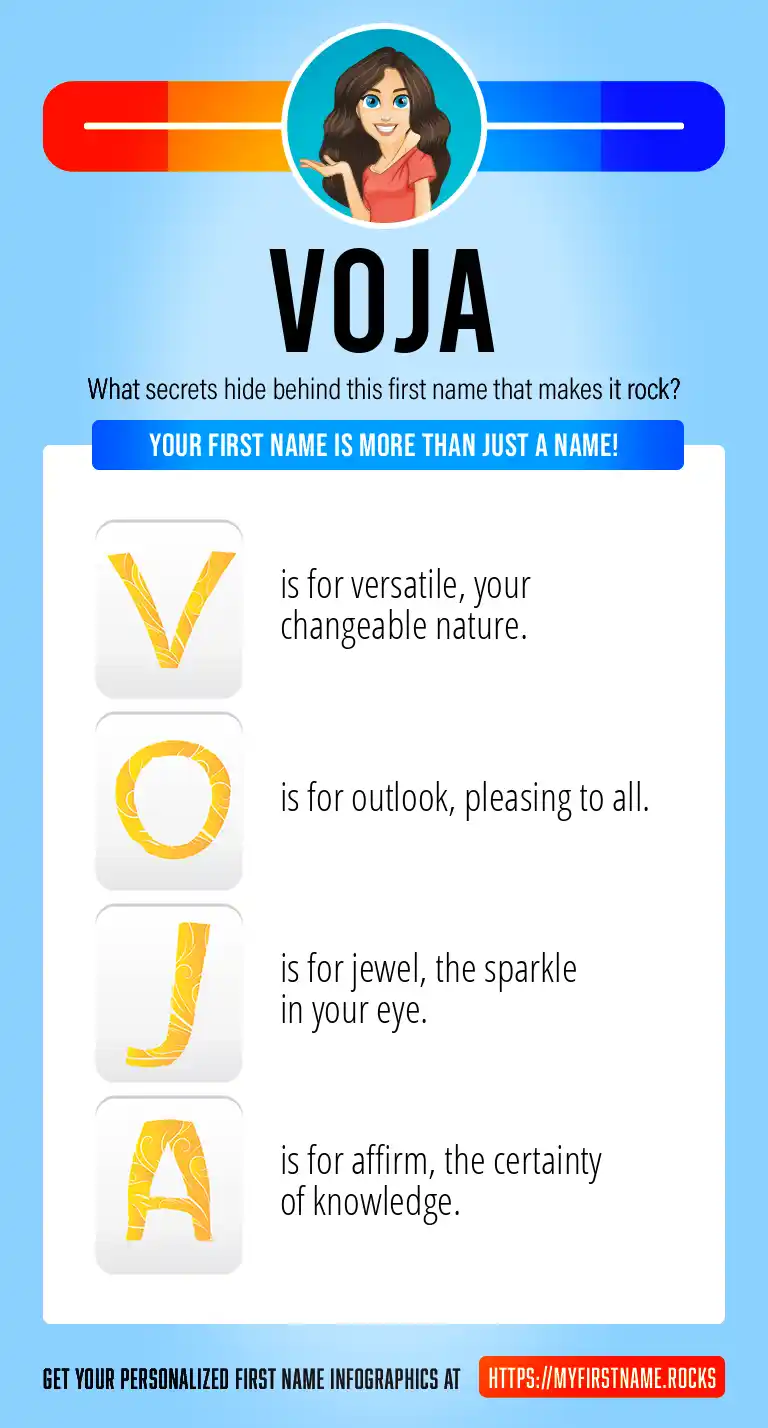 VOJA

What secrets hide behind this first name that makes it rock?

YOUR FIRST NAME IS MORE THAN JUST A NAME!

V is for versatile, your changeable nature.

O is for outlook, pleasing to all.

J is for jewel, the sparkle in your eye.

A is for affirm, the certainty of knowledge.

GET YOUR PERSONALIZED FIRST NAME INFOGRAPHICS AT HTTPS://MYFIRSTNAME.ROCKS