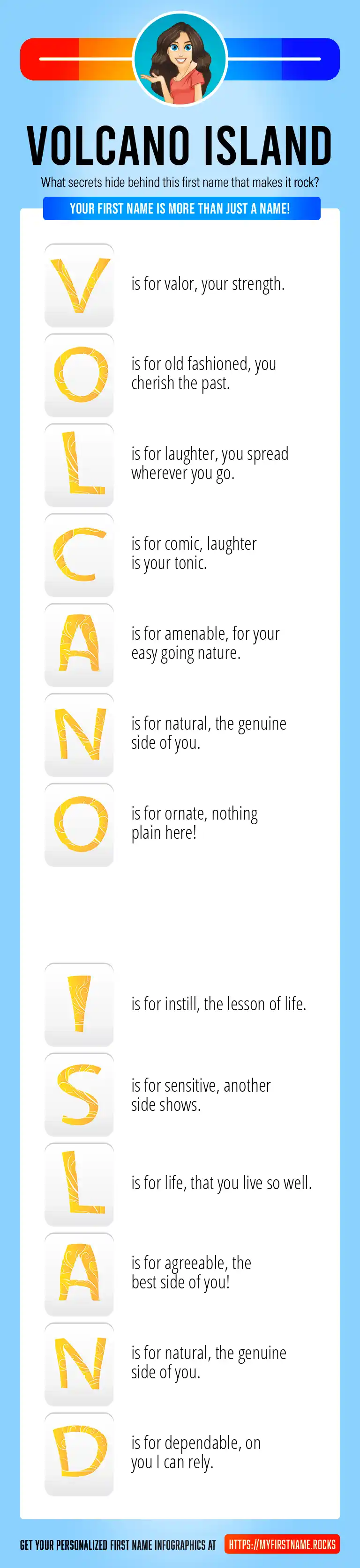 VOLCANO ISLAND

What secrets hide behind this first name that makes it rock?

YOUR FIRST NAME IS MORE THAN JUST A NAME!

V is for valor, your strength.

O is for old fashioned, you cherish the past.

L is for laughter, you spread wherever you go.

C is for comic, laughter is your tonic.

A is for amenable, for your easy going nature.

N is for natural, the genuine side of you.

O is for ornate, nothing plain here!

I is for instill, the lesson of life.

S is for sensitive, another side shows.

L is for life, that you live so well.

A is for agreeable, the best side of you!

N is for natural, the genuine side of you.

D is for dependable, on you I can rely.

GET YOUR PERSONALIZED FIRST NAME INFOGRAPHICS AT HTTPS://MYFIRSTNAME.ROCKS