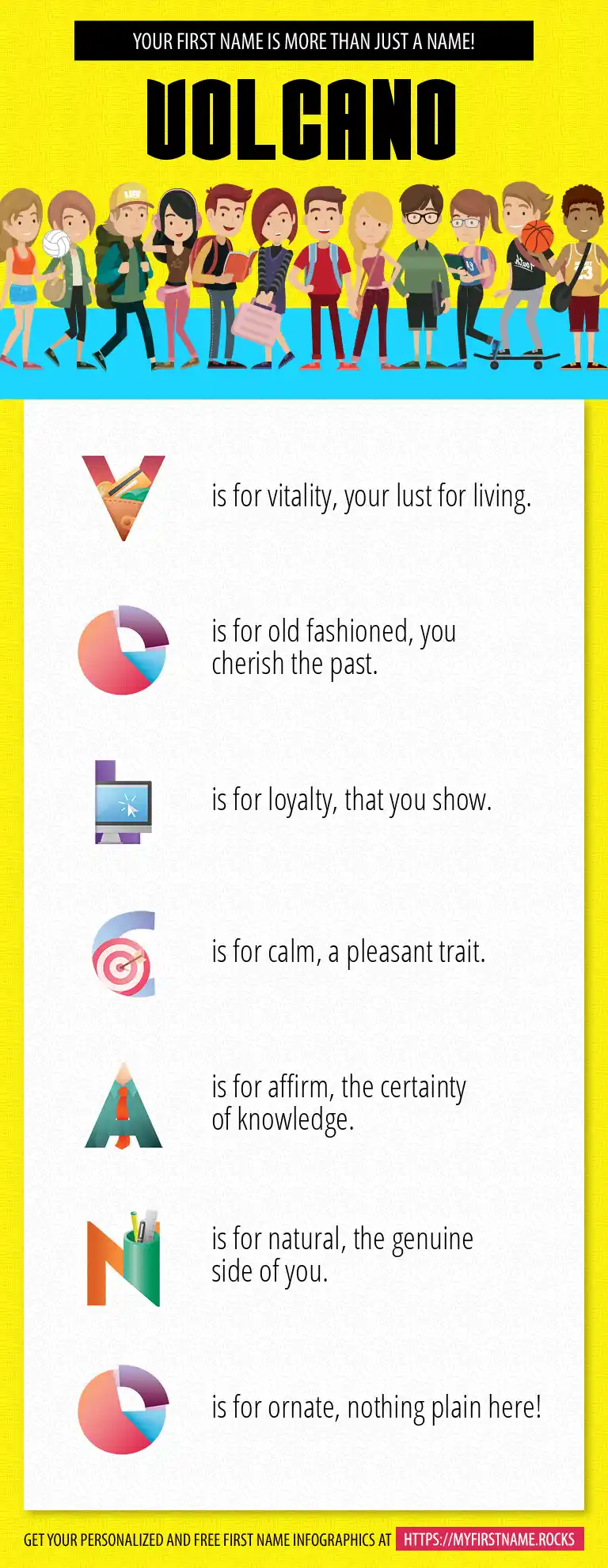 YOUR FIRST NAME IS MORE THAN JUST A NAME!

VOLCANO

V is for vitality, your lust for living.

O is for old fashioned, you cherish the past.

L is for loyalty, that you show.

C is for calm, a pleasant trait.

A is for affirm, the certainty of knowledge.

N is for natural, the genuine side of you.

O is for ornate, nothing plain here!

GET YOUR PERSONALIZED AND FREE FIRST NAME INFOGRAPHICS AT HTTPS://MYFIRSTNAME.ROCKS