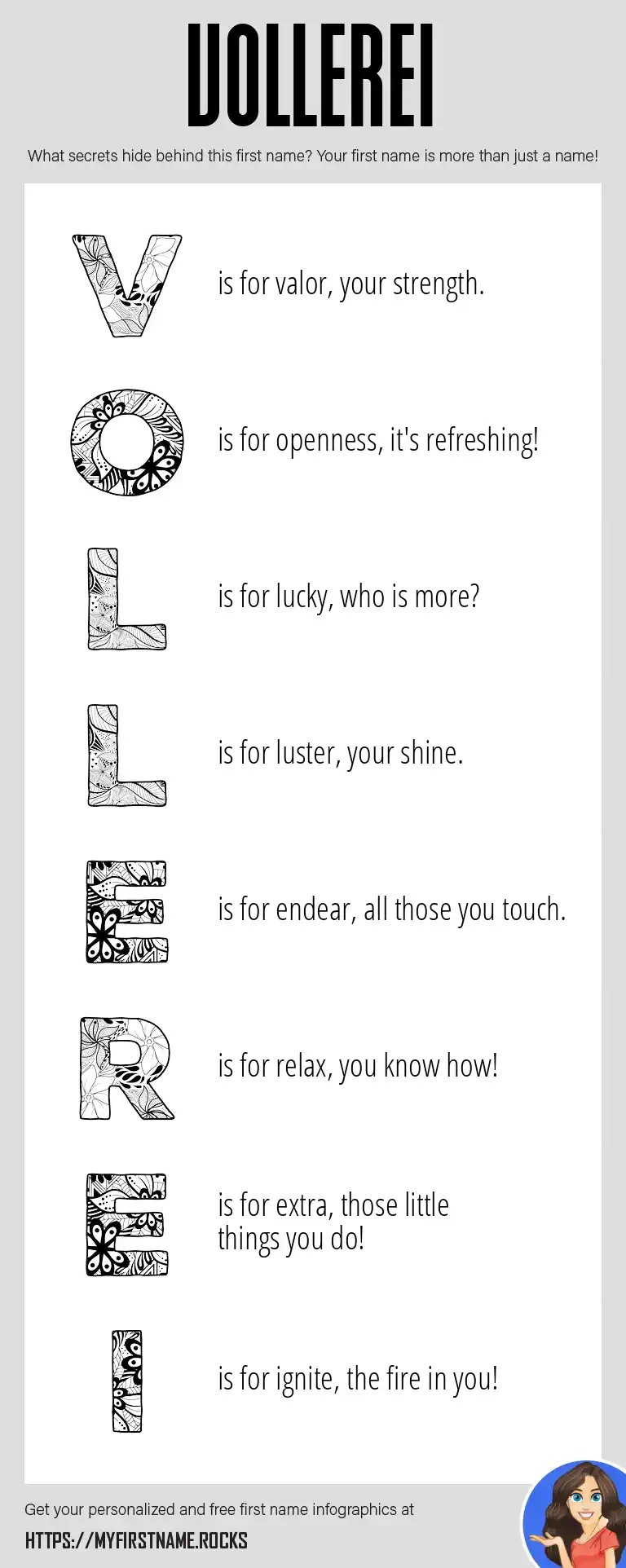 VOLLEREI

What secrets hide behind this first name? Your first name is more than just a name!

V is for valor, your strength.

O is for openness, it's refreshing!

L is for lucky, who is more?

L is for luster, your shine.

E is for endear, all those you touch.

R is for relax, you know how!

E is for extra, those little things you do!

I is for ignite, the fire in you!

Get your personalized and free first name infographics at

HTTPS://MYFIRSTNAME.ROCKS